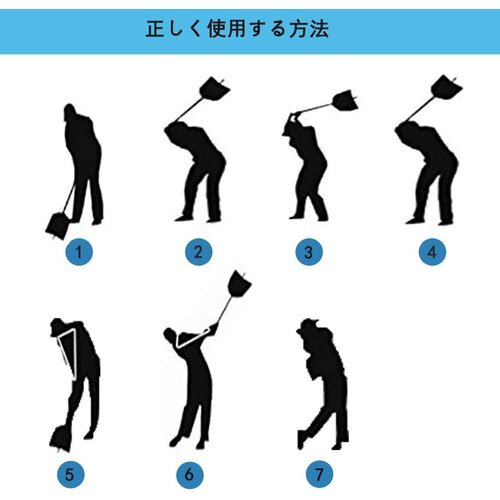 正しく使用する方法

1

2

3

4

5

6

7