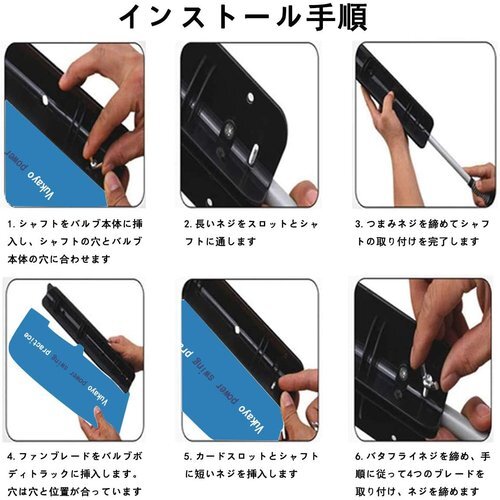 インストール手順

Vukayo power

1. シャフトをバルブ本体に挿入し、シャフトの穴とバルブ本体の穴に合わせます

2. 長いネジをスロットとシャフトに通します

3. つまみネジを締めてシャフトの取り付けを完了します

Vukayo power swing practice

4. ファンブレードをバルブボディトラックに挿入します。穴は穴と位置が合っています

Vukayo power swing pra

5. カードスロットとシャフトに短いネジを挿入します

6. バタフライネジを締め、手順に従って4つのブレードを取り付け、ネジを締めます