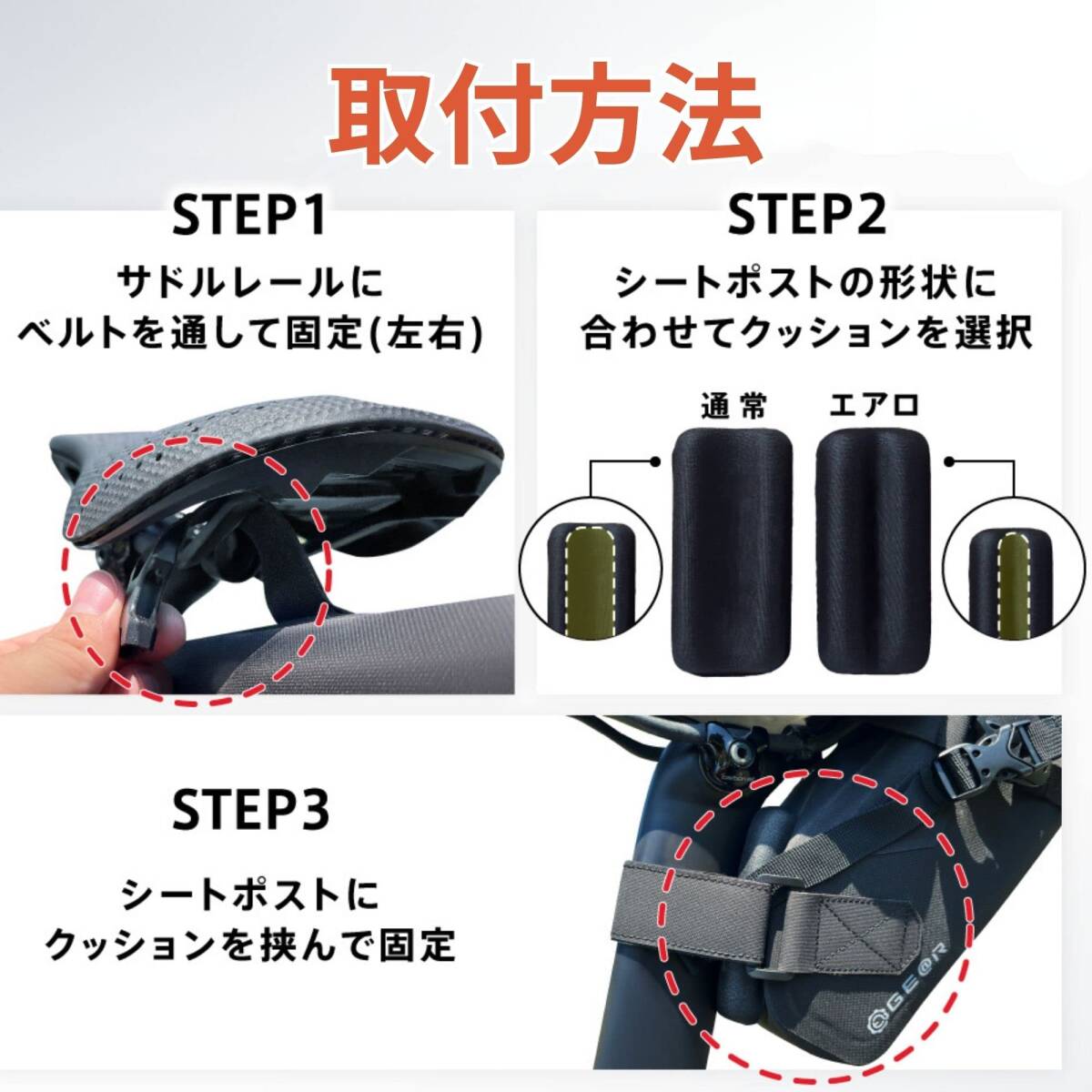 取付方法

STEP1

サドルレールに
ベルトを通して固定(左右)

STEP2

シートポストの形状に
合わせてクッションを選択

通常

エアロ

STEP3

シートポストに
クッションを挟んで固定

GE@R