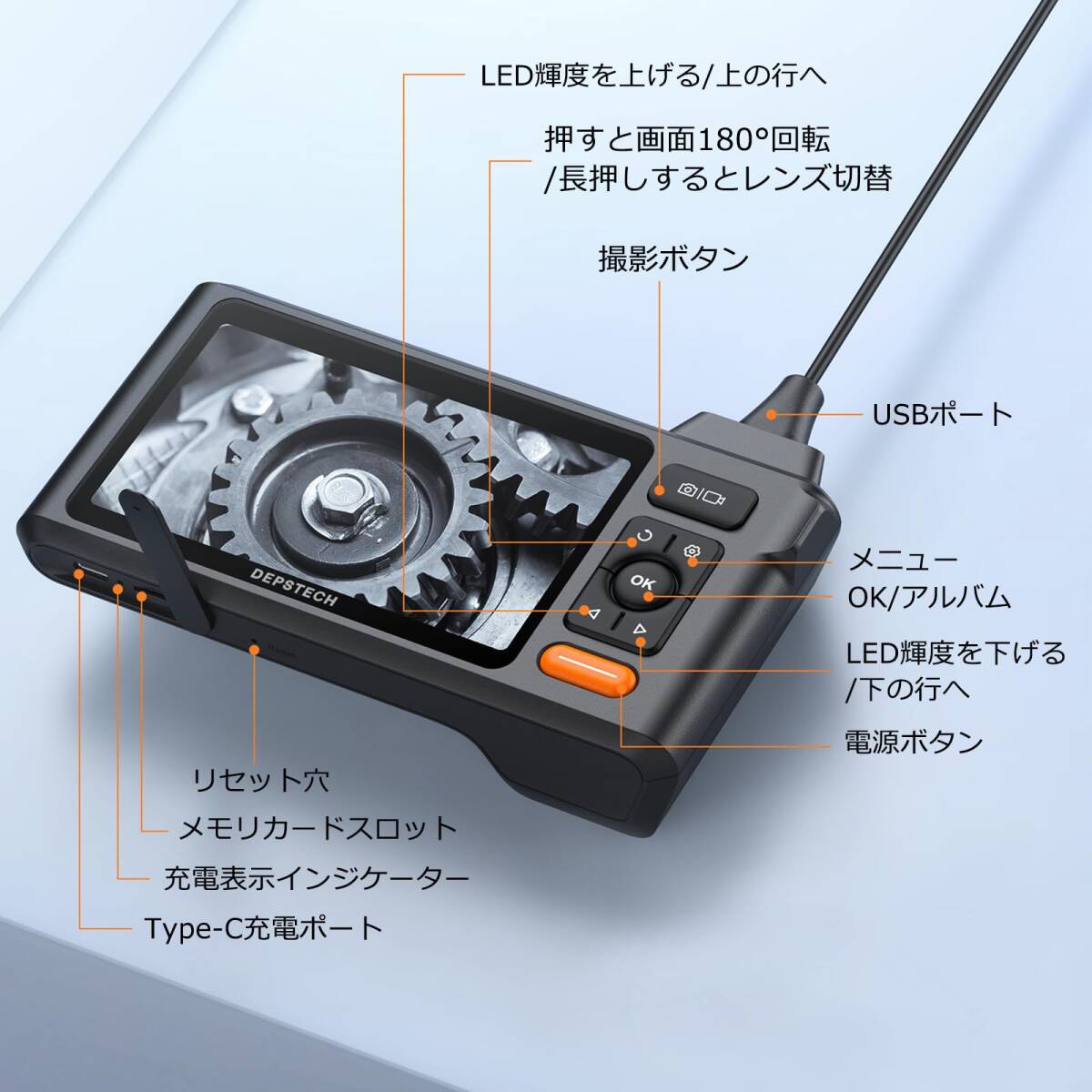 LED輝度を上げる/上の行へ

押すと画面180°回転
/長押しするとレンズ切替

撮影ボタン

USBポート

DEPSTECH

OK

メニュー

OK/アルバム

LED輝度を下げる
/下の行へ

電源ボタン

リセット穴

メモリカードスロット

充電表示インジケーター

Type-C充電ポート