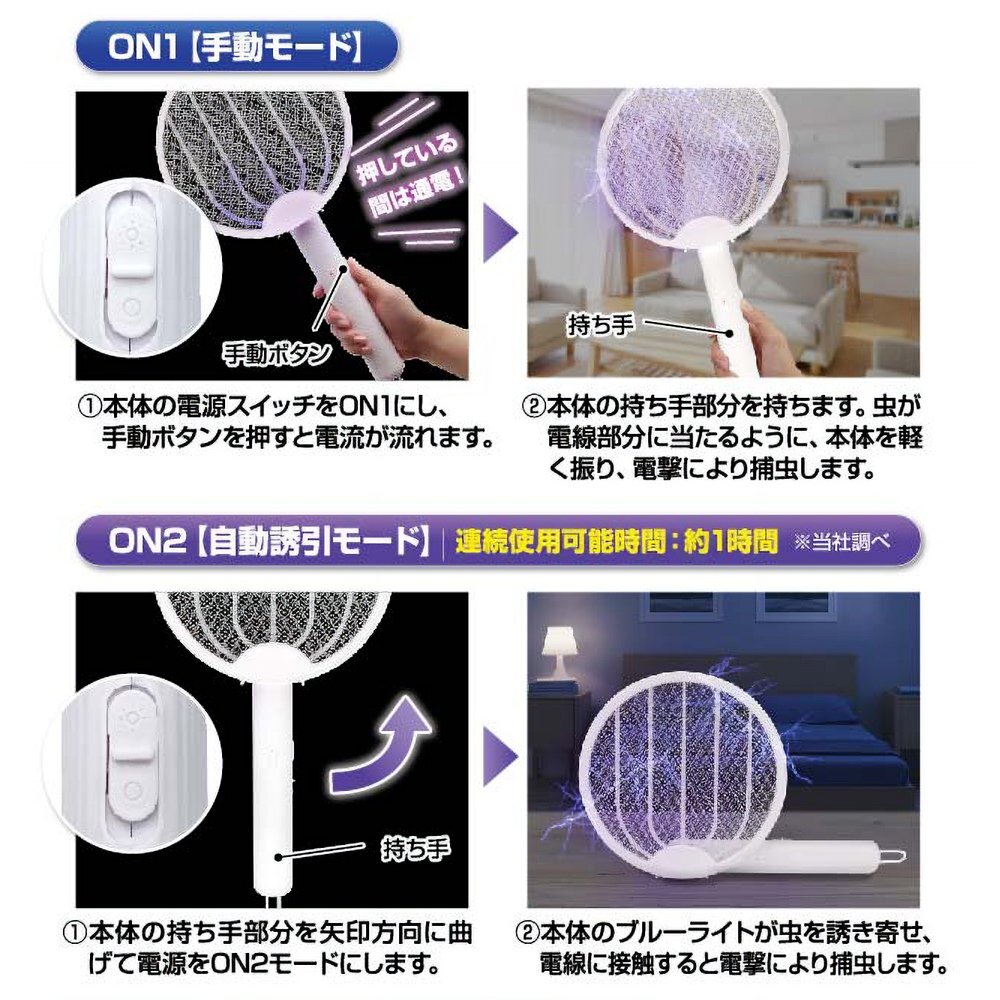 ON1【手動モード】

押している間は通電！

手動ボタン

持ち手

①本体の電源スイッチをON1にし、手動ボタンを押すと電流が流れます。

②本体の持ち手部分を持ちます。虫が電線部分に当たるように、本体を軽く振り、電撃により捕虫します。

ON2【自動誘引モード】 連続使用可能時間：約1時間 ※当社調べ

持ち手

①本体の持ち手部分を矢印方向に曲げて電源をON2モードにします。

②本体のブルーライトが虫を誘き寄せ、電線に接触すると電撃により捕虫します。