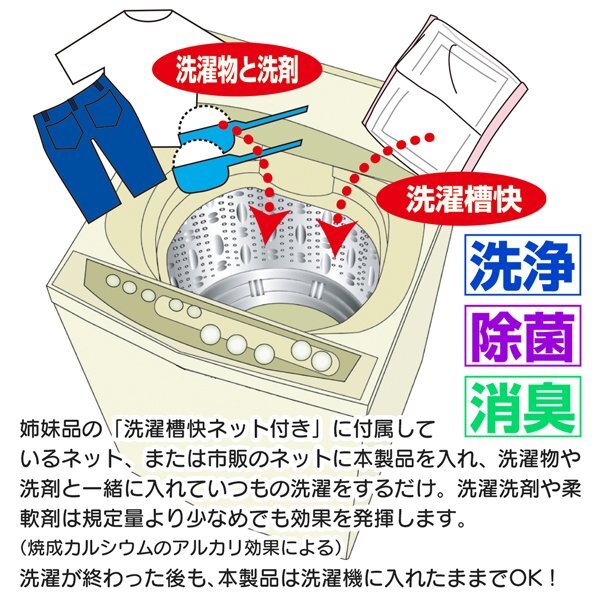 洗濯物と洗剤

洗濯槽快

洗浄

除菌

消臭

姉妹品の「洗濯槽快ネット付き」に付属しているネット、または市販のネットに本製品を入れ、洗濯物や洗剤と一緒に入れていつもの洗濯をするだけ。洗濯洗剤や柔軟剤は規定量より少なめでも効果を発揮します。
(焼成カルシウムのアルカリ効果による)

洗濯が終わった後も、本製品は洗濯機に入れたままでOK！