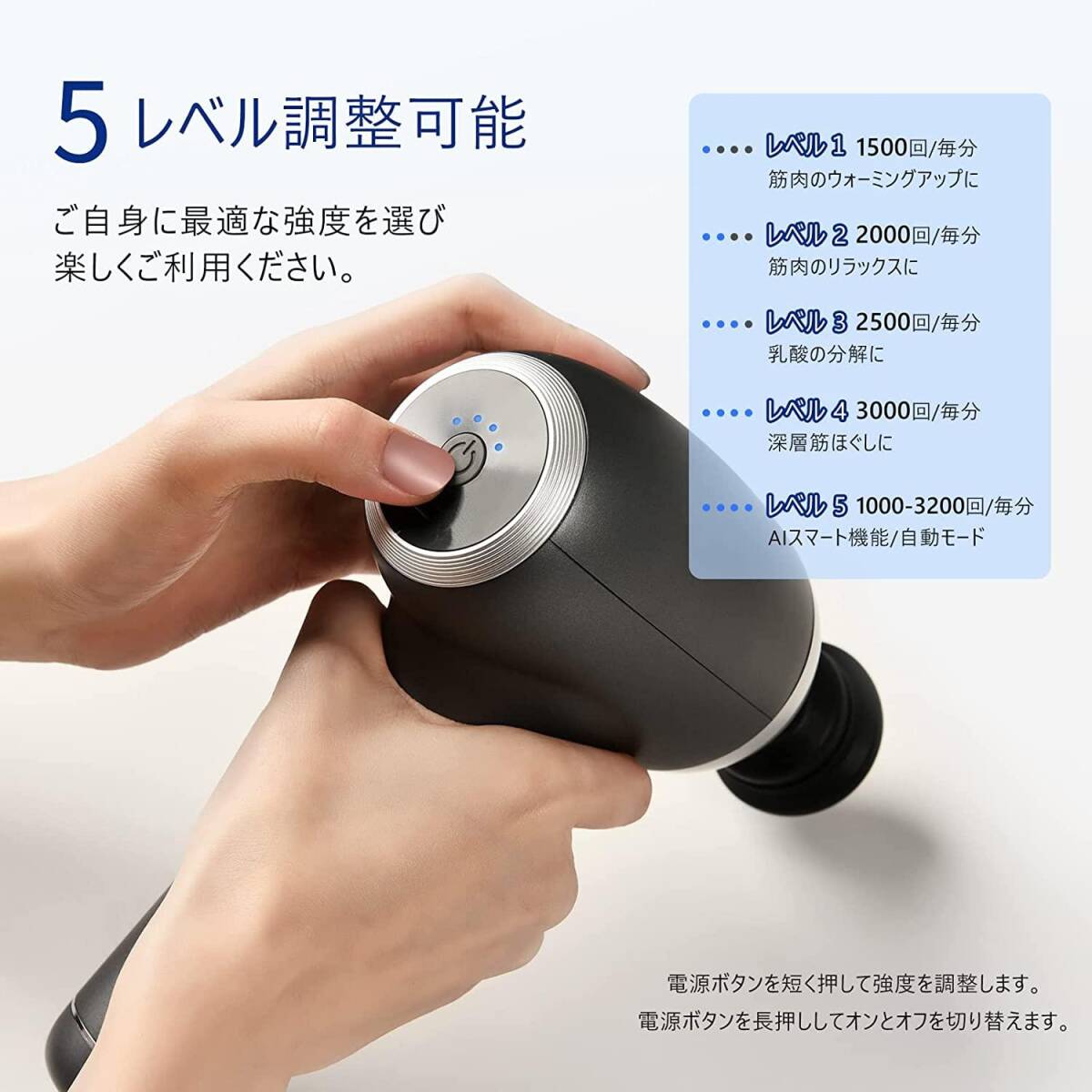 5 レベル調整可能

ご自身に最適な強度を選び
楽しくご利用ください。

レベル 1 1500回/毎分
筋肉のウォーミングアップに

レベル 2 2000回/毎分
筋肉のリラックスに

レベル 3 2500回/毎分
乳酸の分解に

レベル 4 3000回/毎分
深層筋ほぐしに

レベル 5 1000-3200回/毎分
AIスマート機能/自動モード

電源ボタンを短く押して強度を調整します。
電源ボタンを長押ししてオンとオフを切り替えます。