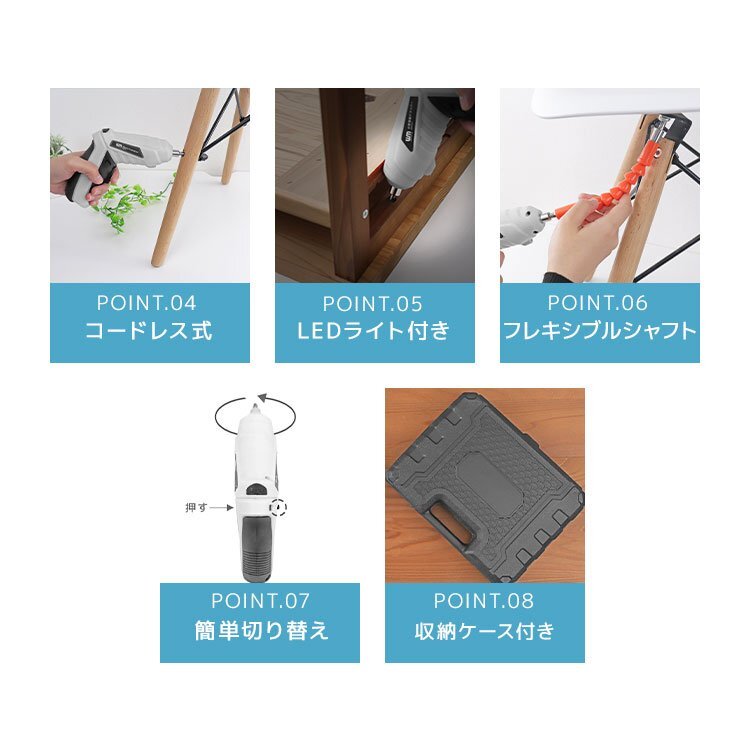 POINT.04
コードレス式

POINT.05
LEDライト付き

POINT.06
フレキシブルシャフト

押す

POINT.07
簡単切り替え

POINT.08
収納ケース付き