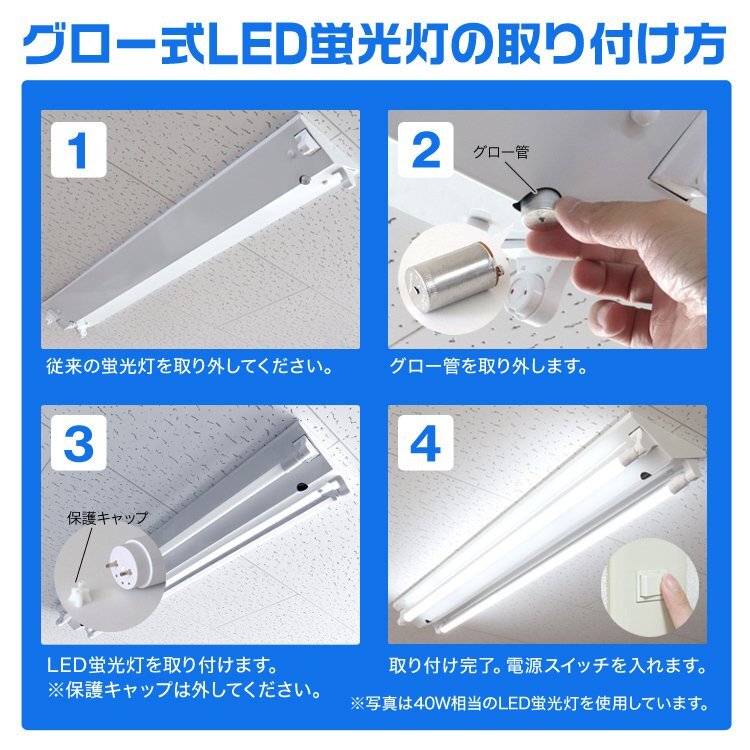 グロー式LED蛍光灯の取り付け方

1

従来の蛍光灯を取り外してください。

2

グロー管

グロー管を取り外します。

3

保護キャップ

LED蛍光灯を取り付けます。
※保護キャップは外してください。

4

取り付け完了。電源スイッチを入れます。

※写真は40W相当のLED蛍光灯を使用しています。