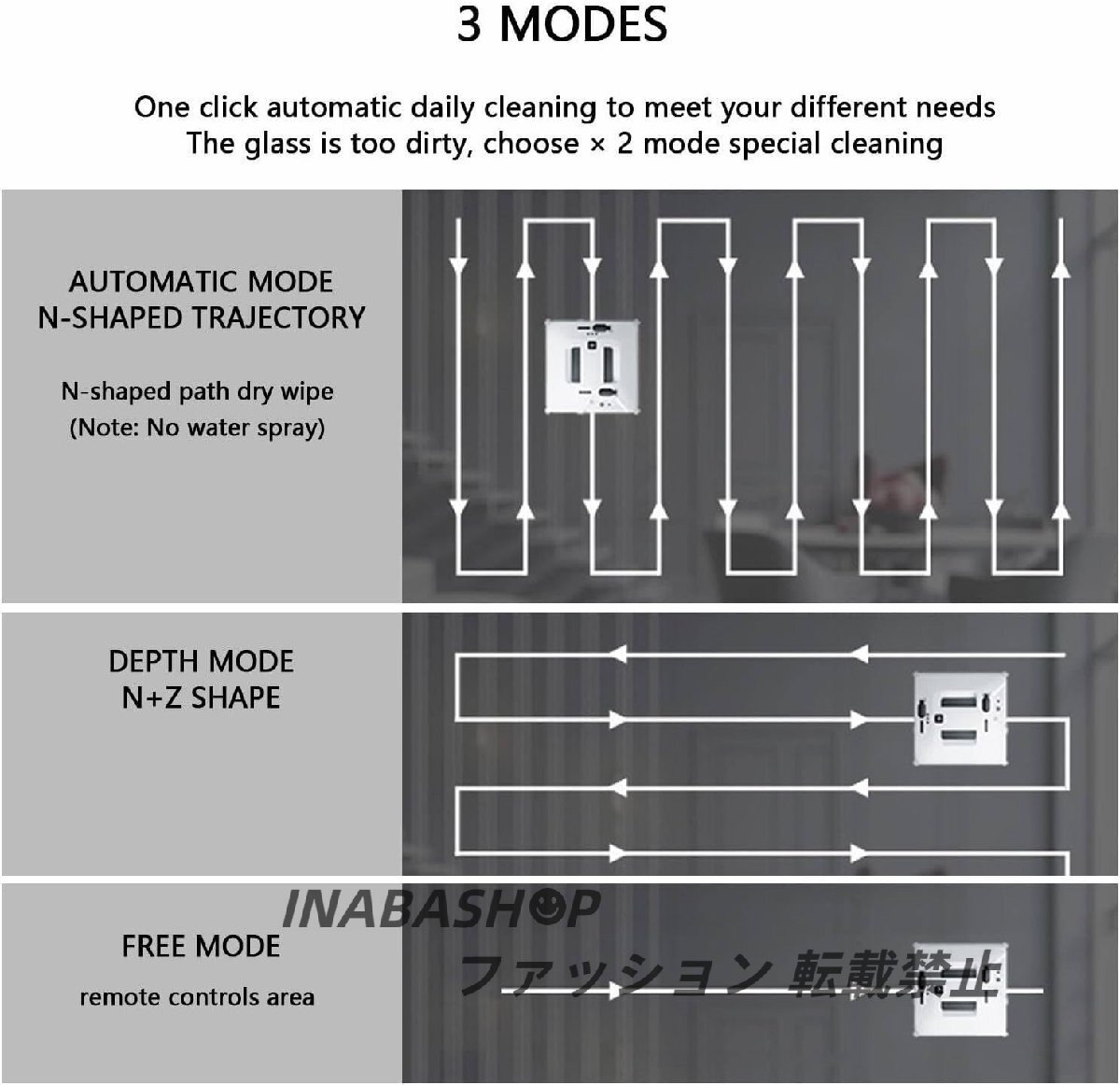 3 MODES

One click automatic daily cleaning to meet your different needs
The glass is too dirty, choose × 2 mode special cleaning

AUTOMATIC MODE
N-SHAPED TRAJECTORY

N-shaped path dry wipe
(Note: No water spray)

DEPTH MODE
N+Z SHAPE

INABASHOP
ファッション 転載禁止

FREE MODE

remote controls area