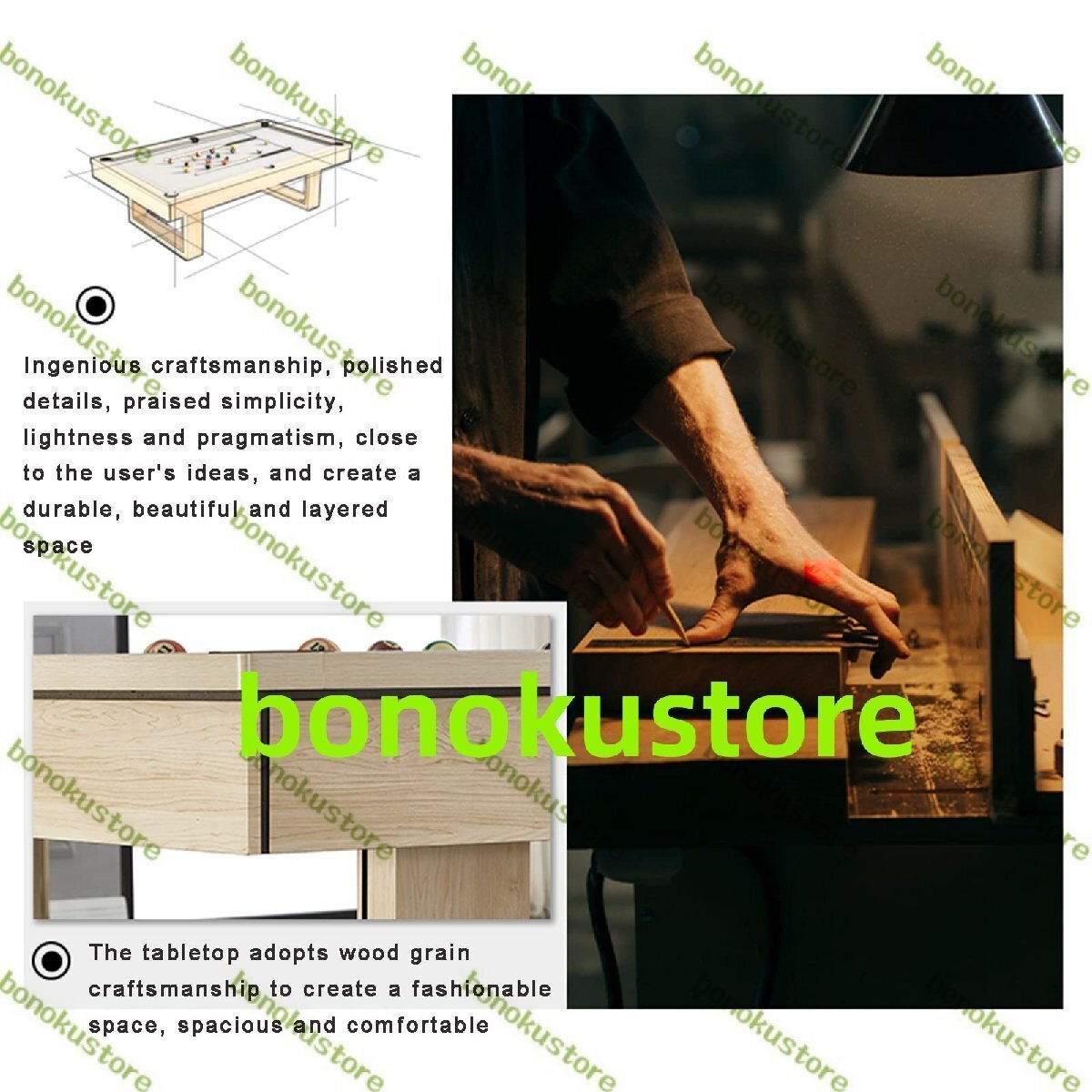 Ingenious craftsmanship, polished details, praised simplicity, lightness and pragmatism, close to the user's ideas, and create a durable, beautiful and layered space

bonokustore

The tabletop adopts wood grain craftsmanship to create a fashionable space, spacious and comfortable