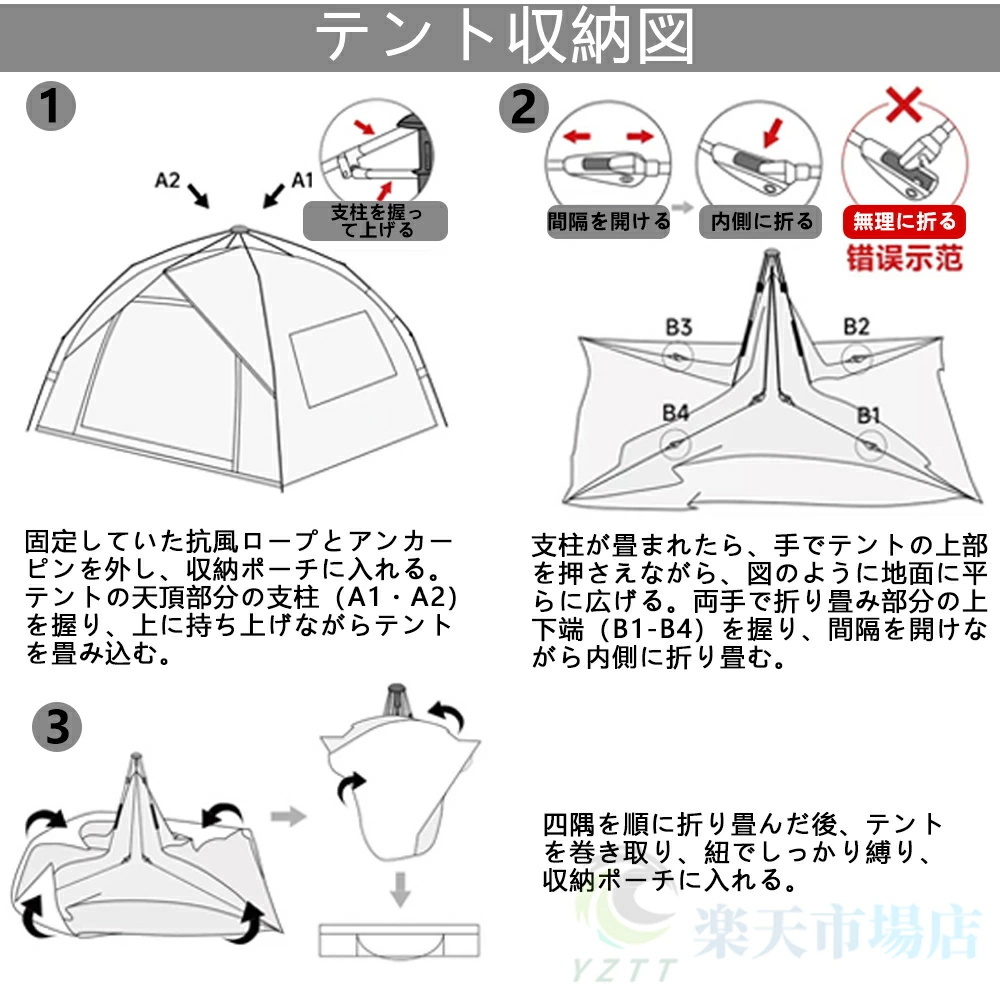 テント収納図

1

A2
A1
支柱を握って上げる

固定していた抗風ロープとアンカーピンを外し、収納ポーチに入れる。テントの天頂部分の支柱（A1・A2）を握り、上に持ち上げながらテントを畳み込む。

2

間隔を開ける
内側に折る
無理に折る
错误示范

B3
B2
B4
B1

支柱が畳まれたら、手でテントの上部を押さえながら、図のように地面に平らに広げる。両手で折り畳み部分の上下端（B1-B4）を握り、間隔を開けながら内側に折り畳む。

3

四隅を順に折り畳んだ後、テントを巻き取り、紐でしっかり縛り、収納ポーチに入れる。

YZTT
楽天市場店