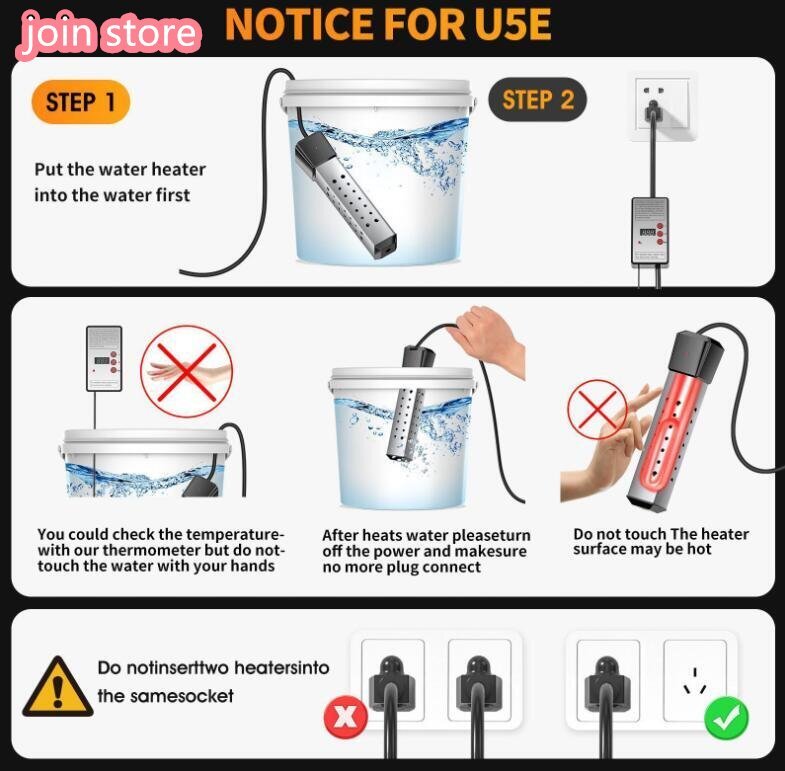 join store

NOTICE FOR U5E

STEP 1

Put the water heater into the water first

STEP 2

You could check the temperature-with our thermometer but do not-touch the water with your hands

After heats water pleaseturn off the power and makesure no more plug connect

Do not touch The heater surface may be hot

Do notinserttwo heatersinto the samesocket