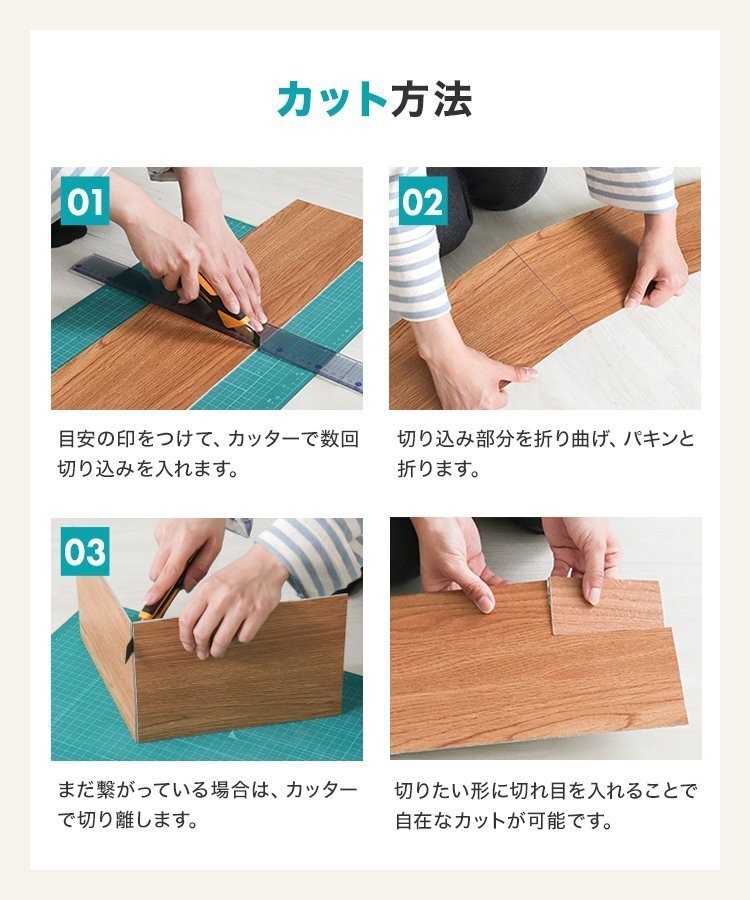 カット方法

01

目安の印をつけて、カッターで数回切り込みを入れます。

02

切り込み部分を折り曲げ、パキンと折ります。

03

まだ繋がっている場合は、カッターで切り離します。

切りたい形に切れ目を入れることで自在なカットが可能です。