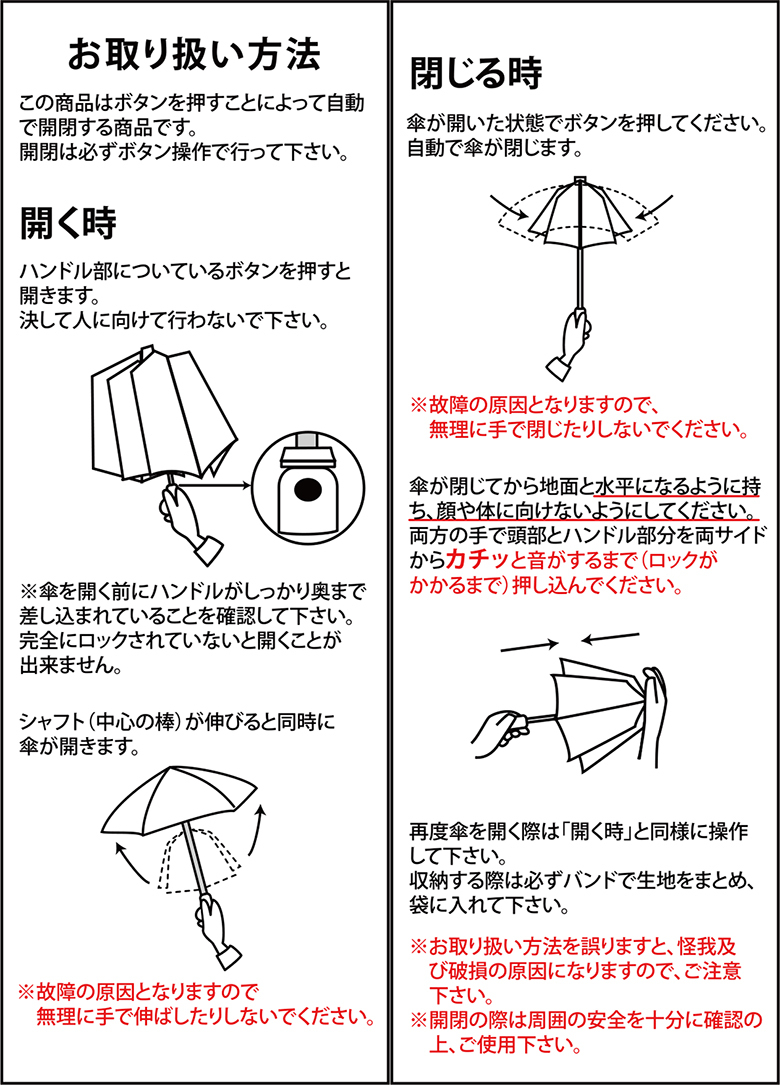 お取り扱い方法

この商品はボタンを押すことによって自動で開閉する商品です。
開閉は必ずボタン操作で行って下さい。

開く時

ハンドル部についているボタンを押すと開きます。
決して人に向けて行わないで下さい。

※傘を開く前にハンドルがしっかり奥まで差し込まれていることを確認して下さい。
完全にロックされていないと開くことが出来ません。

シャフト（中心の棒）が伸びると同時に傘が開きます。

※故障の原因となりますので
無理に手で伸ばしたりしないでください。

閉じる時

傘が開いた状態でボタンを押してください。
自動で傘が閉じます。

※故障の原因となりますので、
無理に手で閉じたりしないでください。

傘が閉じてから地面と水平になるように持ち、顔や体に向けないようにしてください。
両方の手で頭部とハンドル部分を両サイドからカチッと音がするまで（ロックがかかるまで）押し込んでください。

再度傘を開く際は「開く時」と同様に操作して下さい。
収納する際は必ずバンドで生地をまとめ、袋に入れて下さい。

※お取り扱い方法を誤りますと、怪我及び破損の原因になりますので、ご注意下さい。
※開閉の際は周囲の安全を十分に確認の上、ご使用下さい。