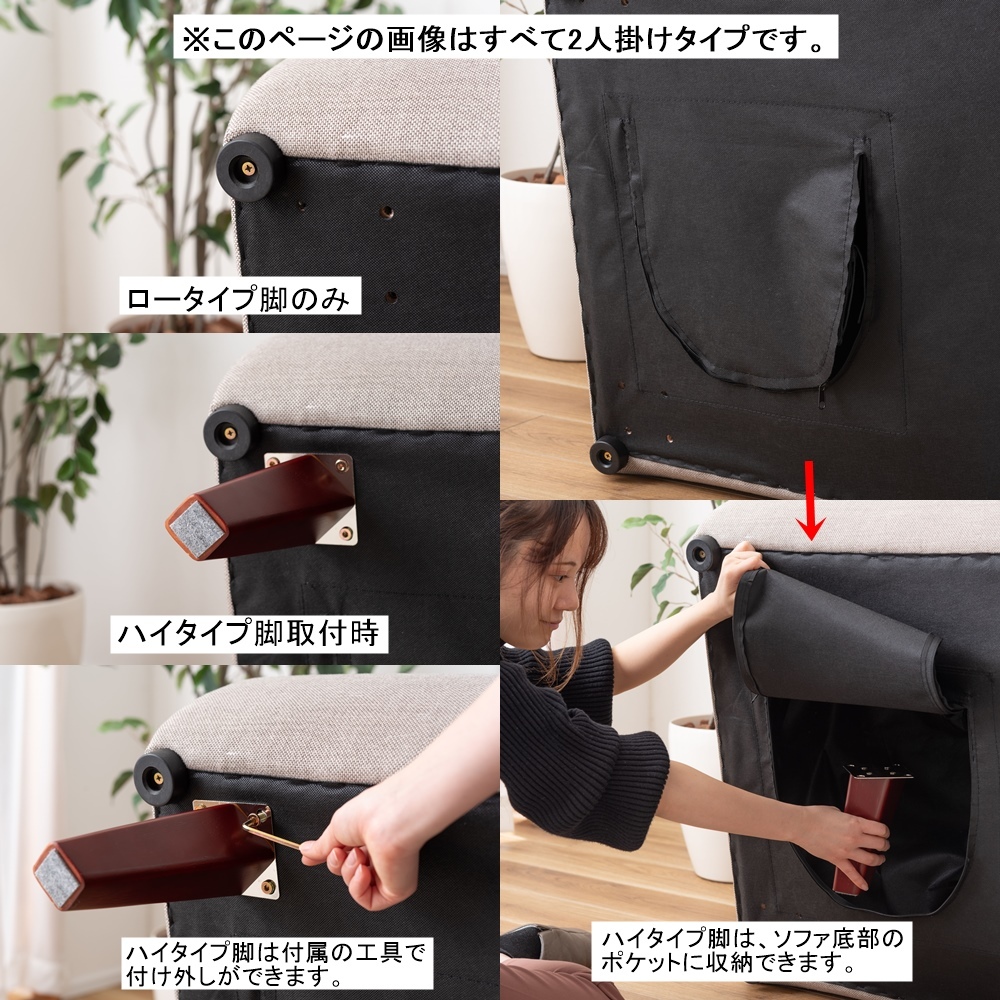 ※このページの画像はすべて2人掛けタイプです。

ロータイプ脚のみ

ハイタイプ脚取付時

ハイタイプ脚は付属の工具で付け外しができます。

ハイタイプ脚は、ソファ底部のポケットに収納できます。