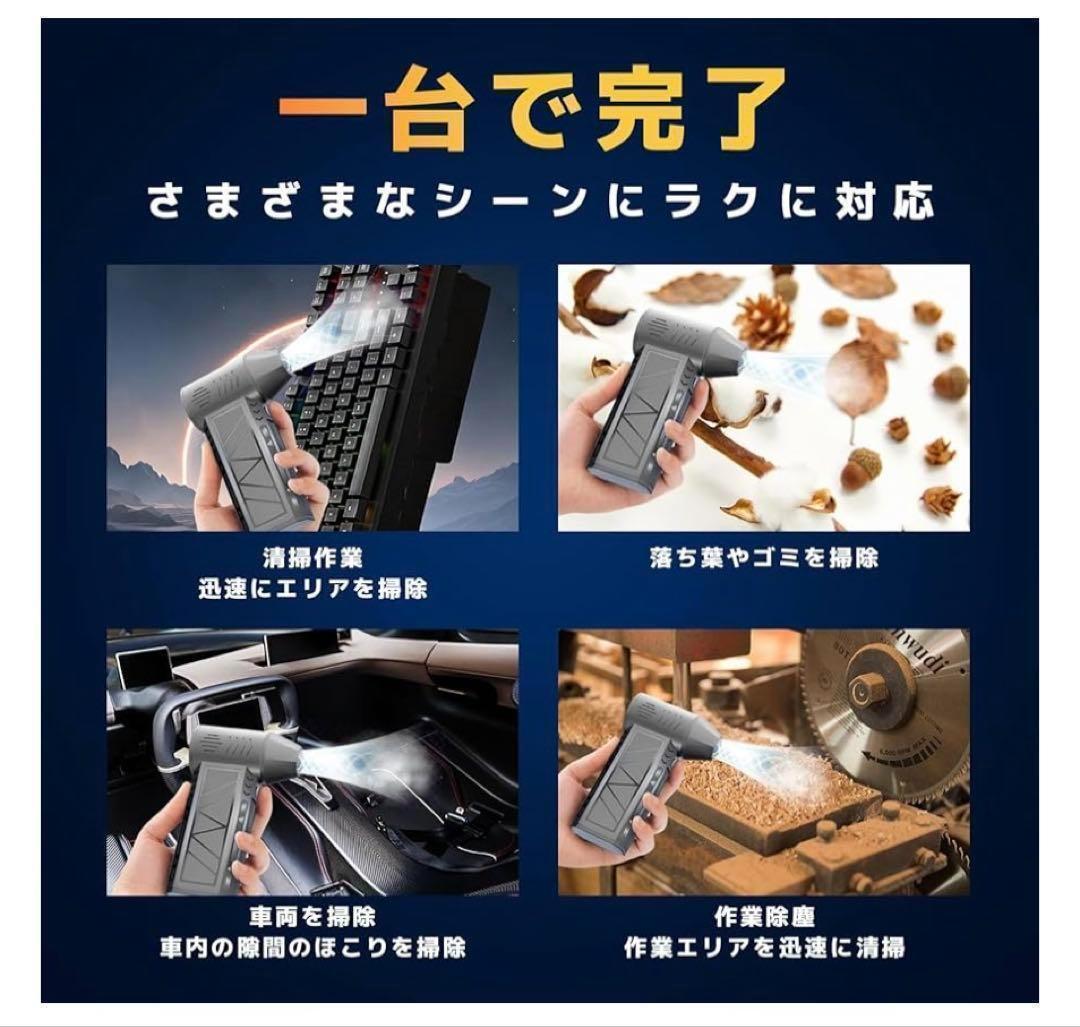 一台で完了
さまざまなシーンにラクに対応

清掃作業
迅速にエリアを掃除

落ち葉やゴミを掃除

車両を掃除
車内の隙間のほこりを掃除

作業除塵
作業エリアを迅速に清掃