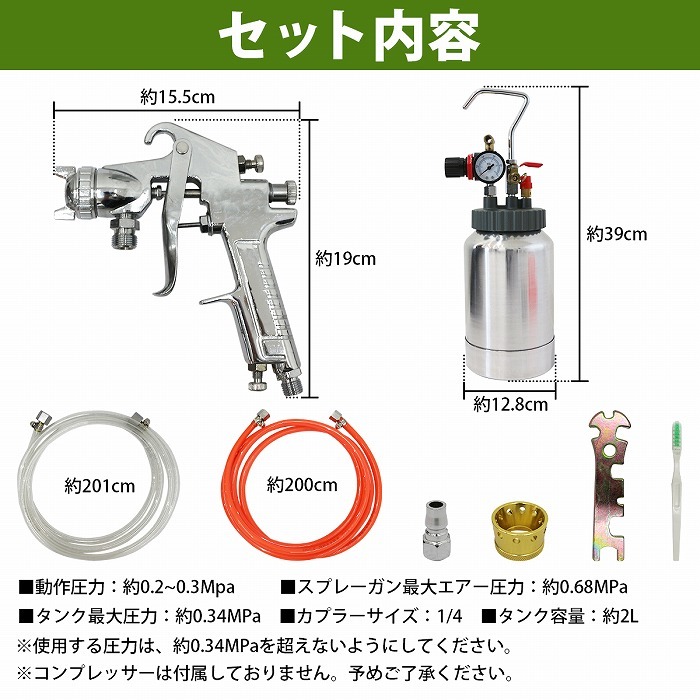 セット内容

約15.5cm

約19cm

約39cm

約12.8cm

約201cm

約200cm

■動作圧力：約0.2~0.3Mpa ■スプレーガン最大エアー圧力：約0.68MPa

■タンク最大圧力：約0.34MPa ■カプラーサイズ：1/4 ■タンク容量：約2L

※使用する圧力は、約0.34MPaを超えないようにしてください。

※コンプレッサーは付属しておりません。予めご了承ください。