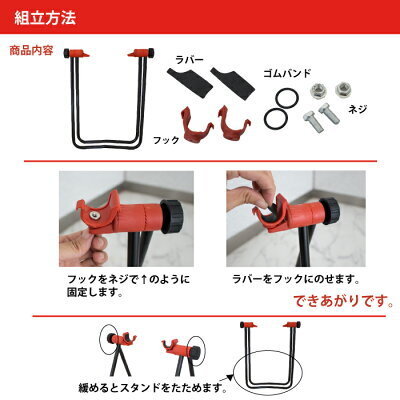 組立方法

商品内容

ラバー

ゴムバンド

ネジ

フック

フックをネジで↑のように固定します。

ラバーをフックにのせます。

できあがりです。

緩めるとスタンドをたためます。