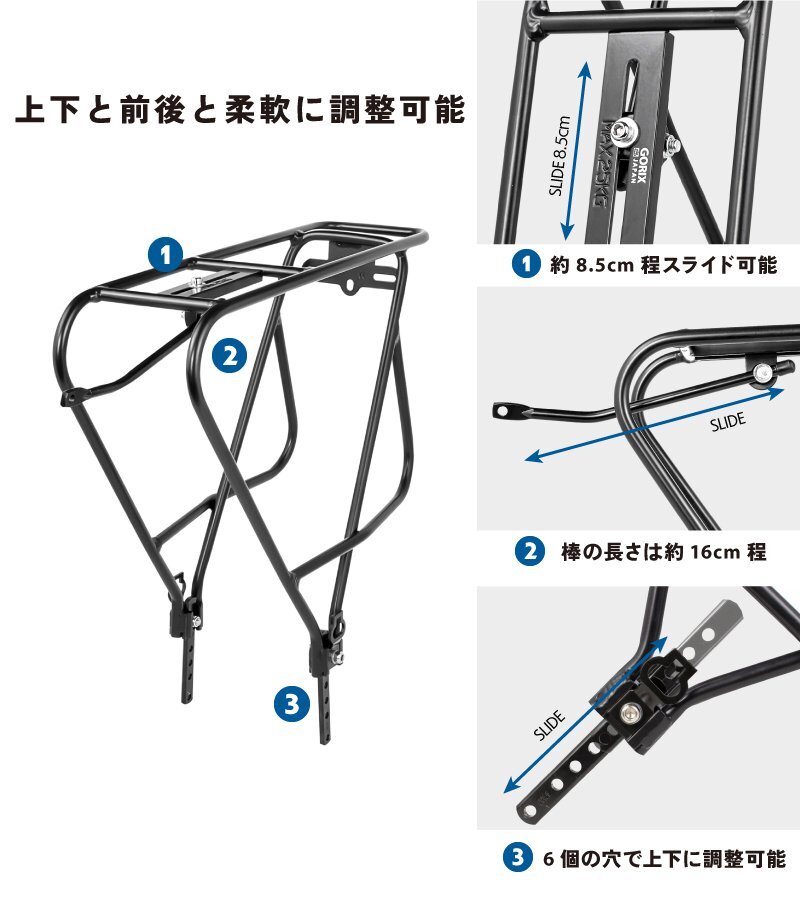 上下と前後と柔軟に調整可能

1

2

3

SLIDE 8.5cm

MAX25KG

GORIX JAPAN

1 約 8.5cm 程スライド可能

SLIDE

2 棒の長さは約 16cm 程

SLIDE

3 6 個の穴で上下に調整可能