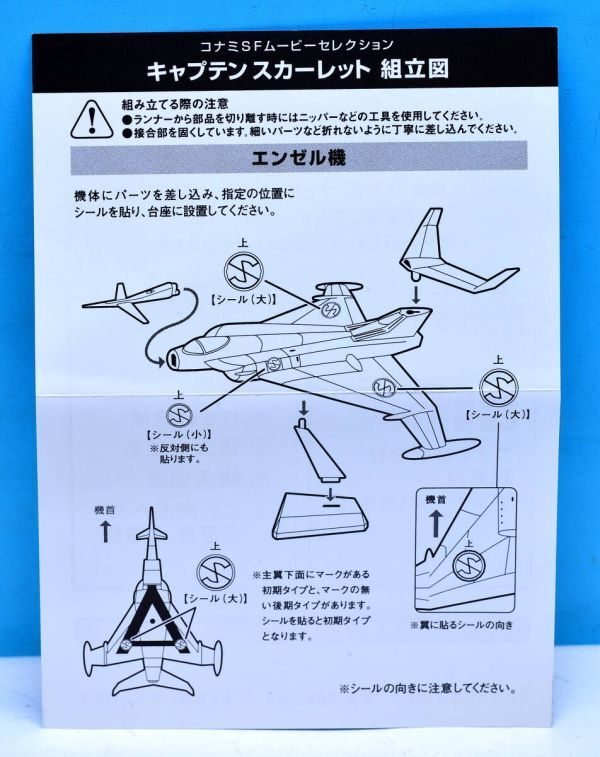 コナミSFムービーセレクション
キャプテン スカーレット 組立図

組み立てる際の注意
●ランナーから部品を切り離す時にはニッパーなどの工具を使用してください。
●接合部を固くしています。細いパーツなど折れないように丁寧に差し込んでください。

エンゼル機

機体にパーツを差し込み、指定の位置にシールを貼り、台座に設置してください。

上
【シール(大)】

上
【シール(大)】

上
【シール(小)】
※反対側にも貼ります。

機首

上
【シール(大)】

※主翼下面にマークがある初期タイプと、マークの無い後期タイプがあります。シールを貼ると初期タイプとなります。

機首
上
※翼に貼るシールの向き

※シールの向きに注意してください。