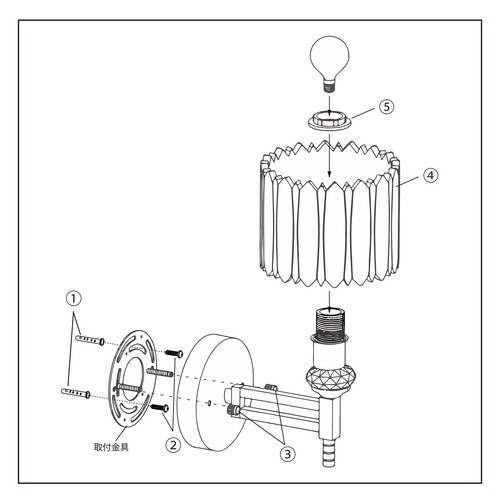 ⑤
④
①
取付金具
②
③