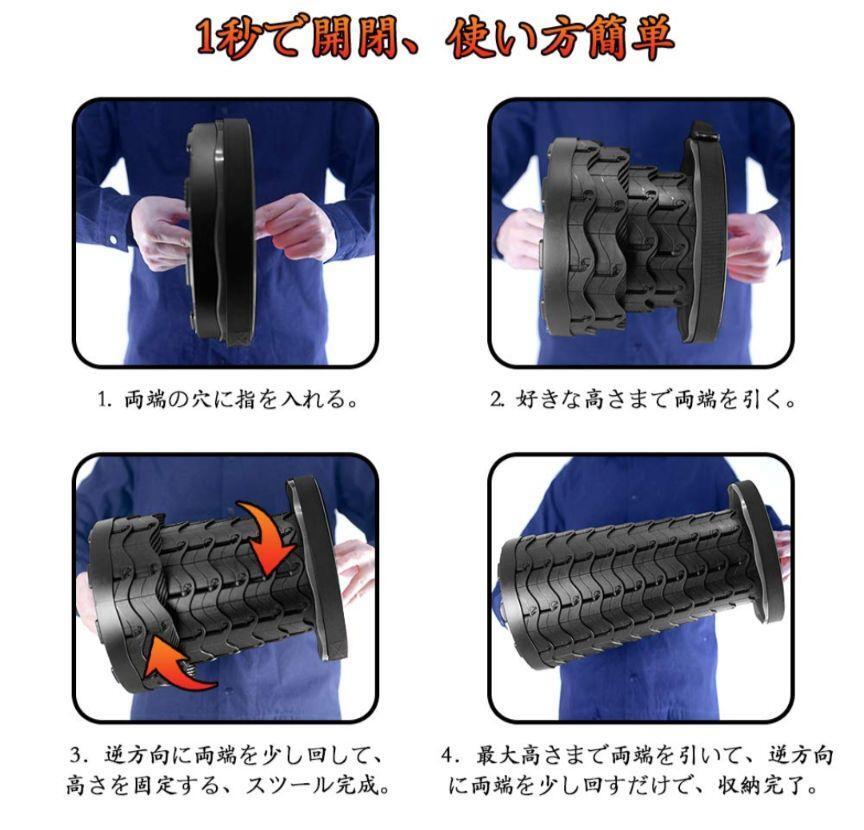 1秒で開閉、使い方簡単

1. 両端の穴に指を入れる。

2. 好きな高さまで両端を引く。

3. 逆方向に両端を少し回して、高さを固定する、スツール完成。

4. 最大高さまで両端を引いて、逆方向に両端を少し回すだけで、収納完了。