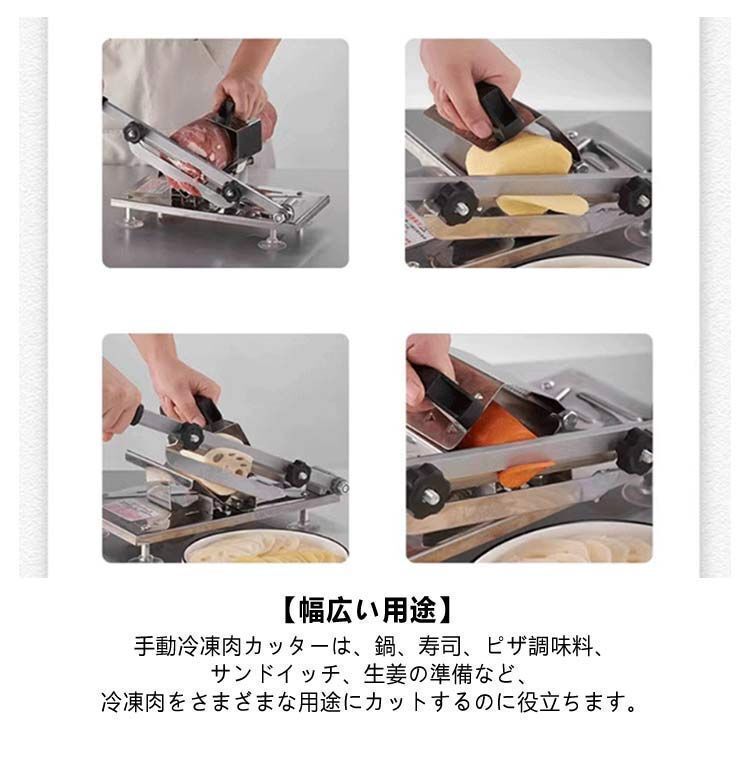 【幅広い用途】

手動冷凍肉カッターは、鍋、寿司、ピザ調味料、サンドイッチ、生姜の準備など、冷凍肉をさまざまな用途にカットするのに役立ちます。