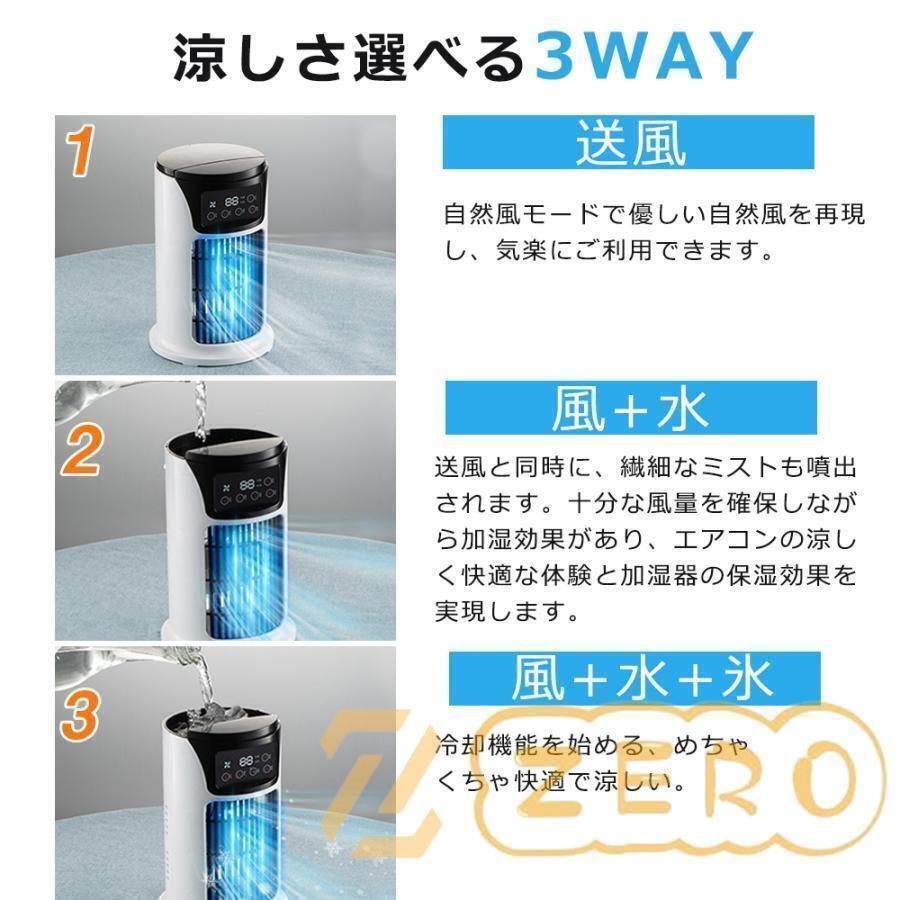 涼しさ選べる3WAY

1

送風

自然風モードで優しい自然風を再現し、気楽にご利用できます。

2

風＋水

送風と同時に、繊細なミストも噴出されます。十分な風量を確保しながら加湿効果があり、エアコンの涼しく快適な体験と加湿器の保湿効果を実現します。

3

風＋水＋氷

冷却機能を始める、めちゃくちゃ快適で涼しい。

Z ZERO