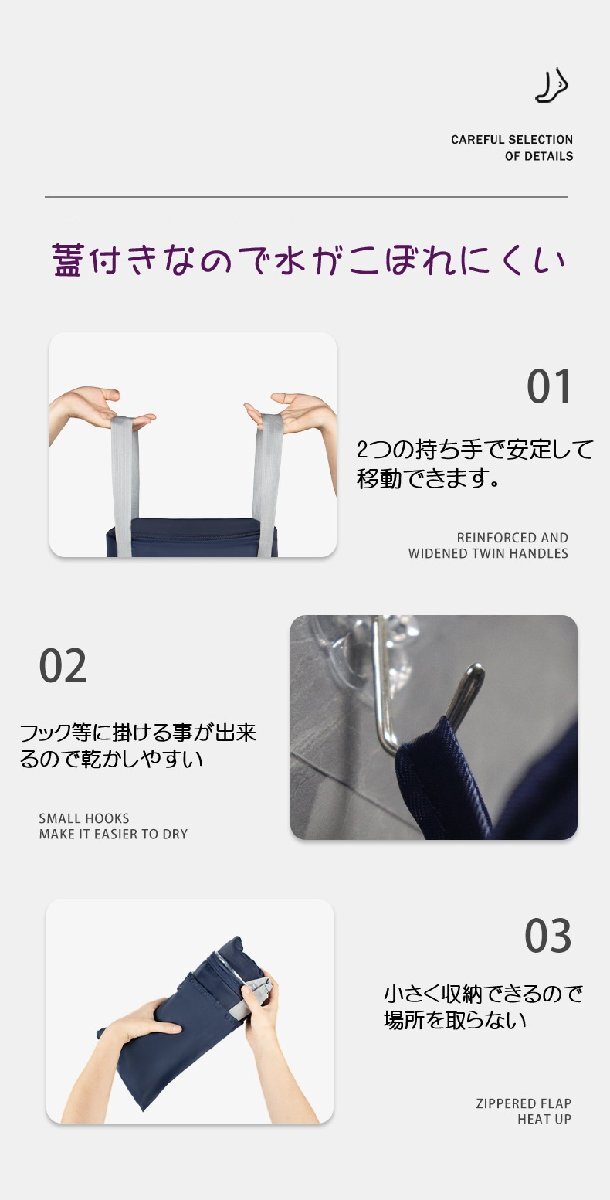 CAREFUL SELECTION
OF DETAILS

蓋付きなので水がこぼれにくい

01

2つの持ち手で安定して移動できます。

REINFORCED AND
WIDENED TWIN HANDLES

02

フック等に掛ける事が出来るので乾かしやすい

SMALL HOOKS
MAKE IT EASIER TO DRY

03

小さく収納できるので場所を取らない

ZIPPERED FLAP
HEAT UP