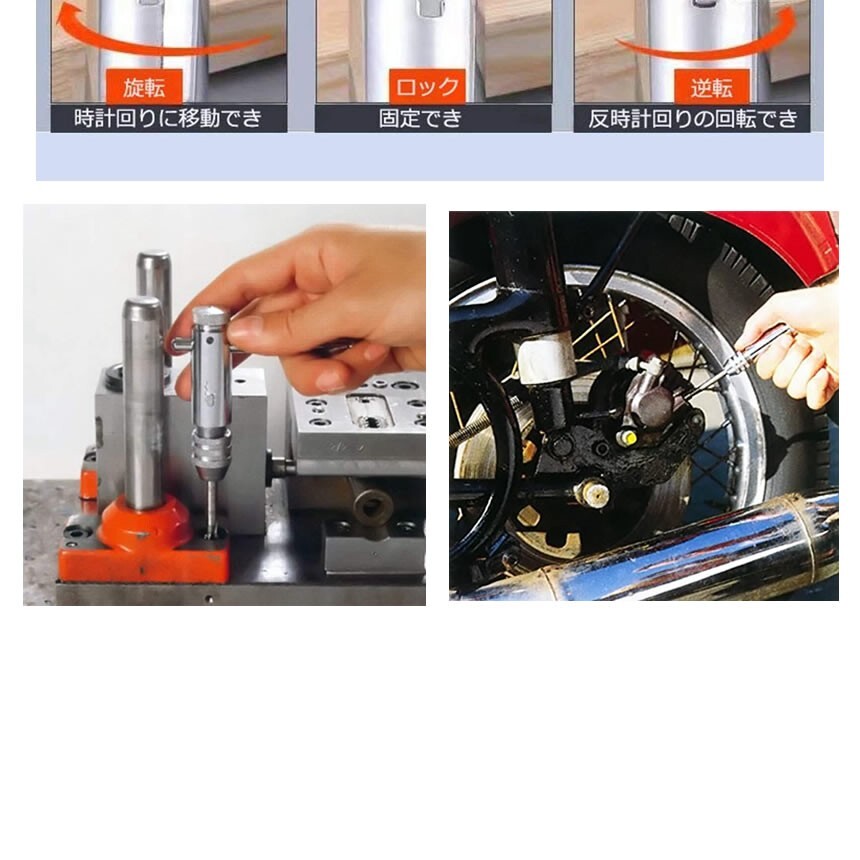 旋転
時計回りに移動でき

ロック
固定でき

逆転
反時計回りの回転でき