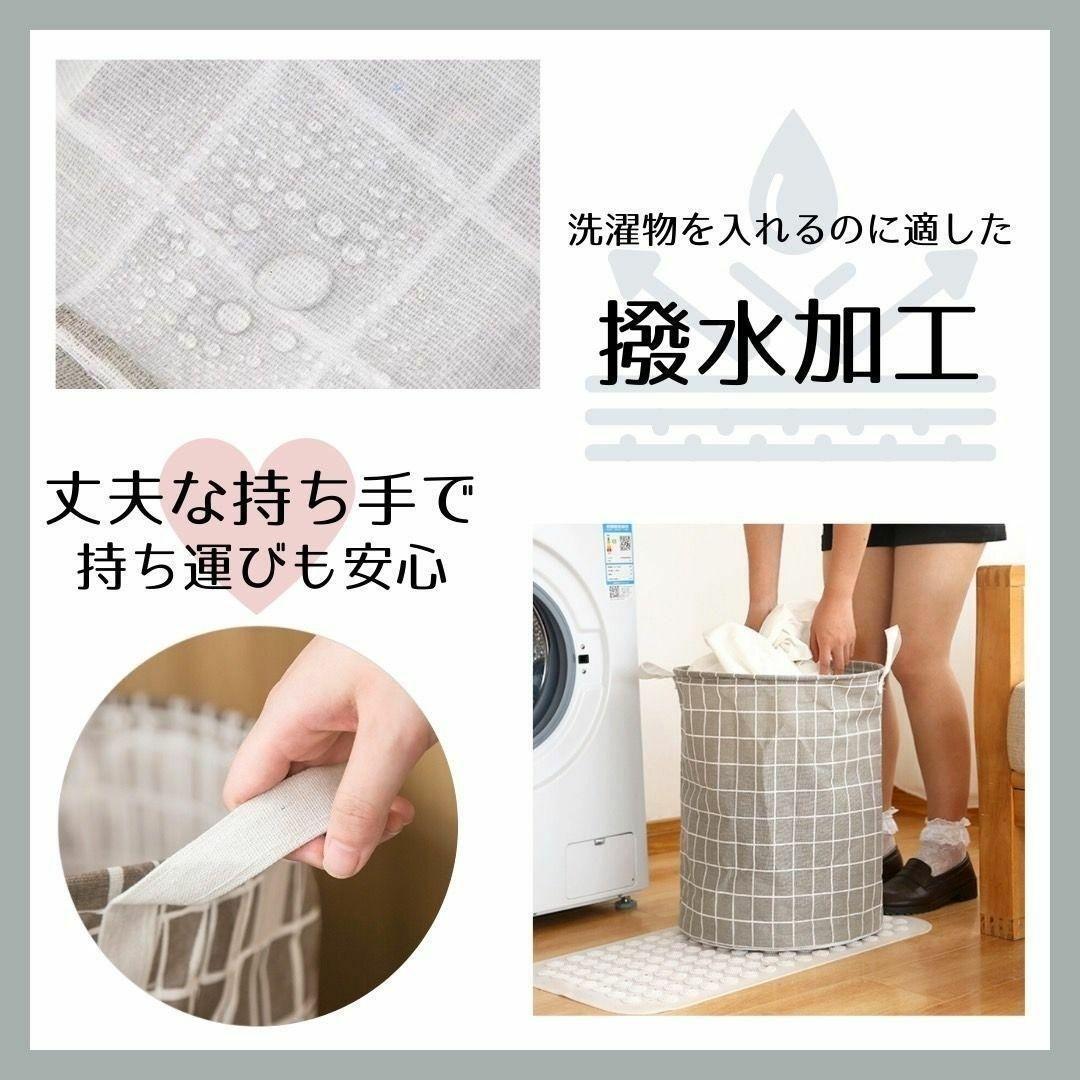 洗濯物を入れるのに適した

撥水加工

丈夫な持ち手で
持ち運びも安心