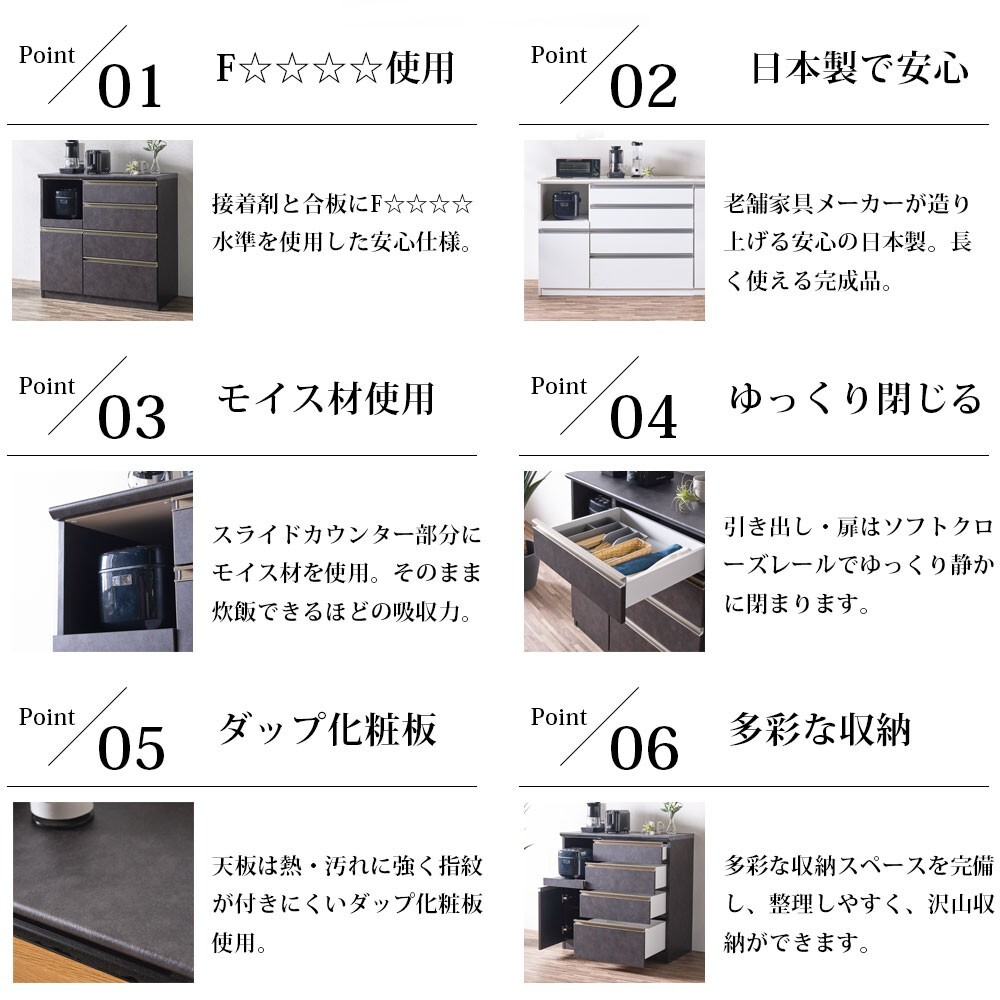 Point 01 F☆☆☆☆使用

接着剤と合板にF☆☆☆☆水準を使用した安心仕様。

Point 02 日本製で安心

老舗家具メーカーが造り上げる安心の日本製。長く使える完成品。

Point 03 モイス材使用

スライドカウンター部分にモイス材を使用。そのまま炊飯できるほどの吸収力。

Point 04 ゆっくり閉じる

引き出し・扉はソフトクローズレールでゆっくり静かに閉まります。

Point 05 ダップ化粧板

天板は熱・汚れに強く指紋が付きにくいダップ化粧板使用。

Point 06 多彩な収納

多彩な収納スペースを完備し、整理しやすく、沢山収納ができます。