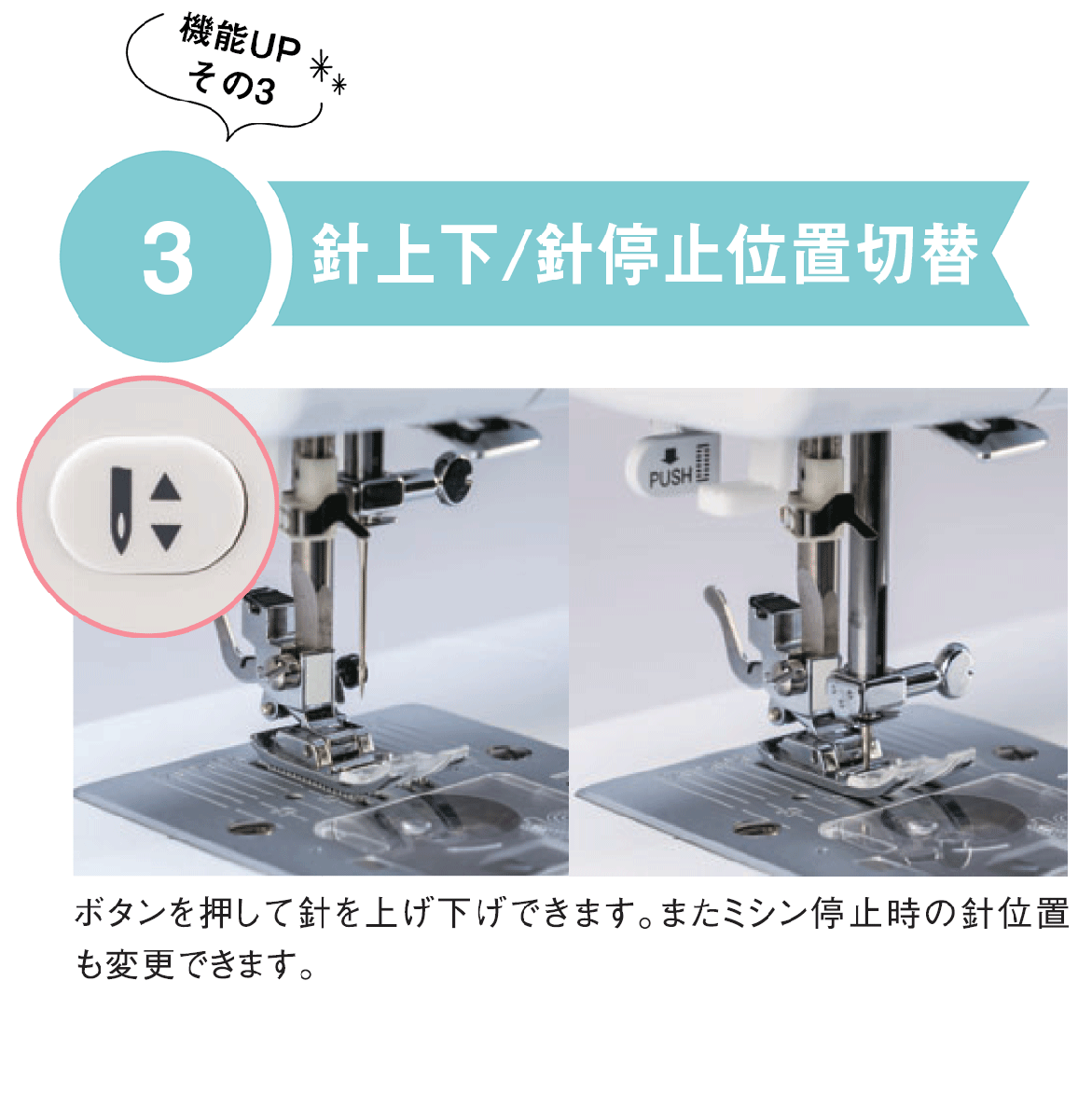 機能UP
その3

3

針上下/針停止位置切替

PUSH

ボタンを押して針を上げ下げできます。またミシン停止時の針位置も変更できます。