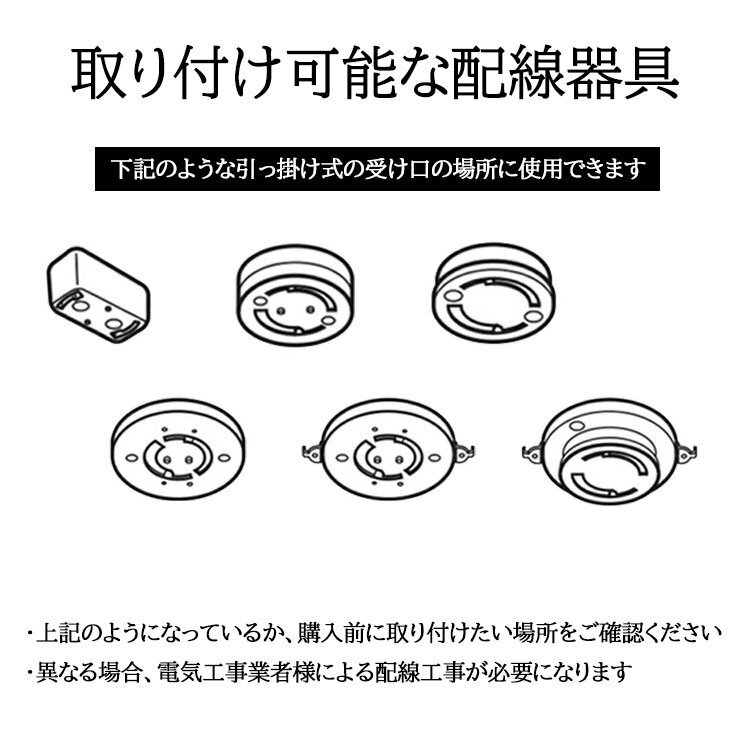 取り付け可能な配線器具

下記のような引っ掛け式の受け口の場所に使用できます

・上記のようになっているか、購入前に取り付けたい場所をご確認ください
・異なる場合、電気工事業者様による配線工事が必要になります