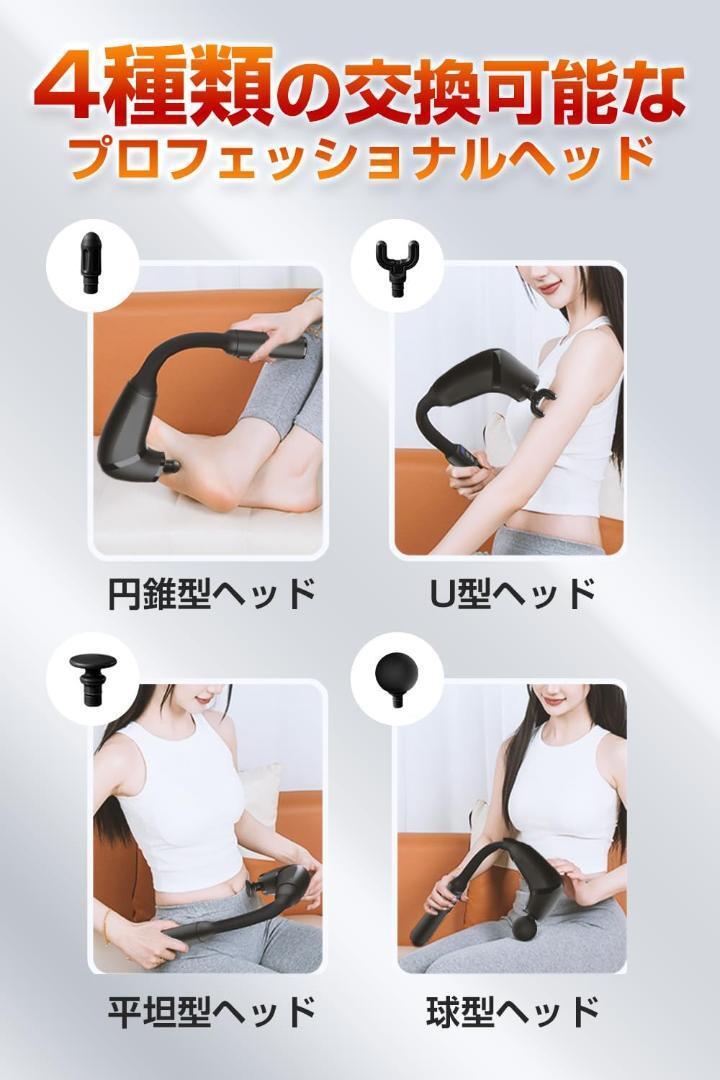 4種類の交換可能な
プロフェッショナルヘッド

円錐型ヘッド

U型ヘッド

平坦型ヘッド

球型ヘッド