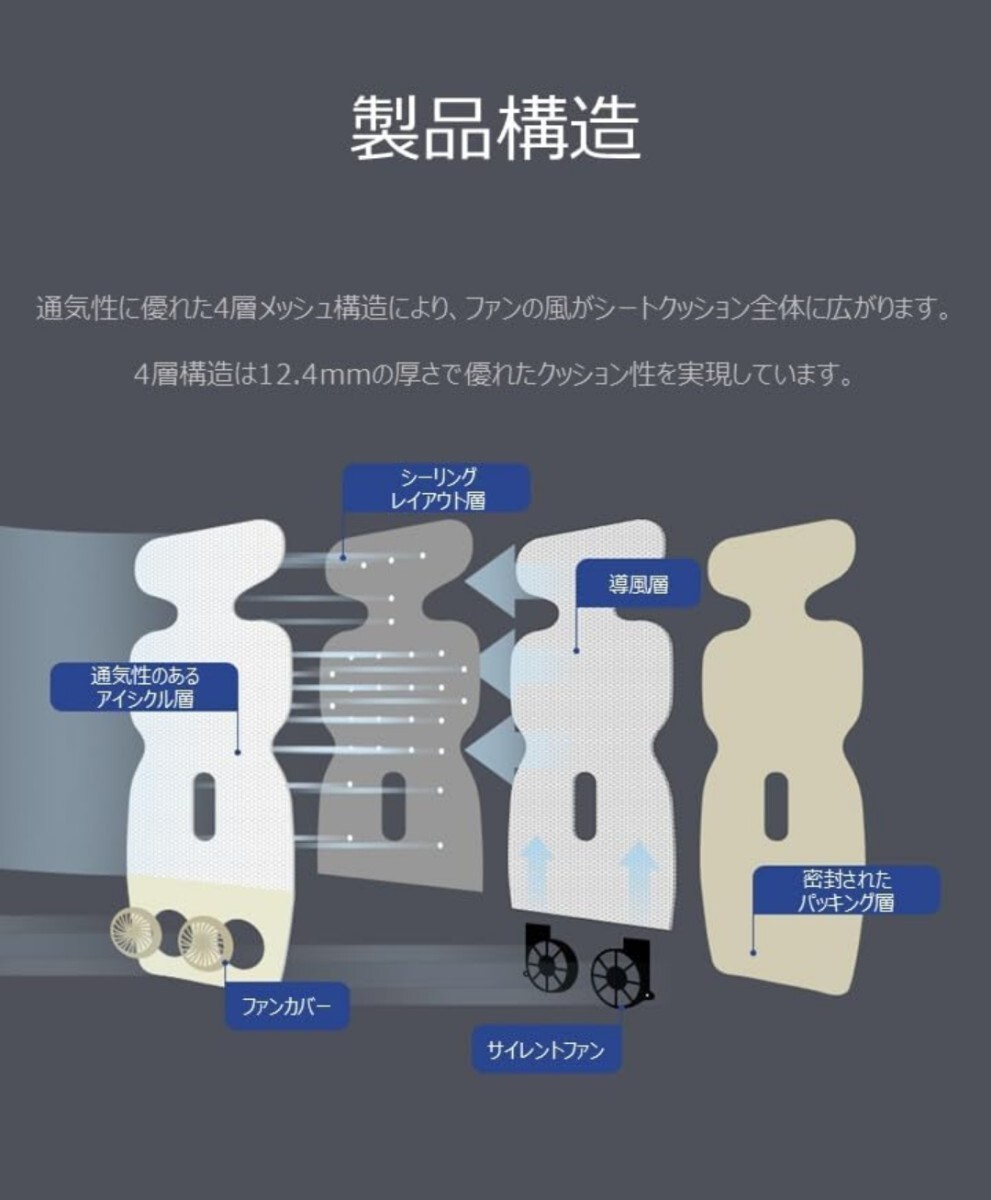 製品構造

通気性に優れた4層メッシュ構造により、ファンの風がシートクッション全体に広がります。

4層構造は12.4mmの厚さで優れたクッション性を実現しています。

シーリング
レイアウト層

導風層

通気性のある
アイシクル層

密封された
パッキング層

ファンカバー

サイレントファン