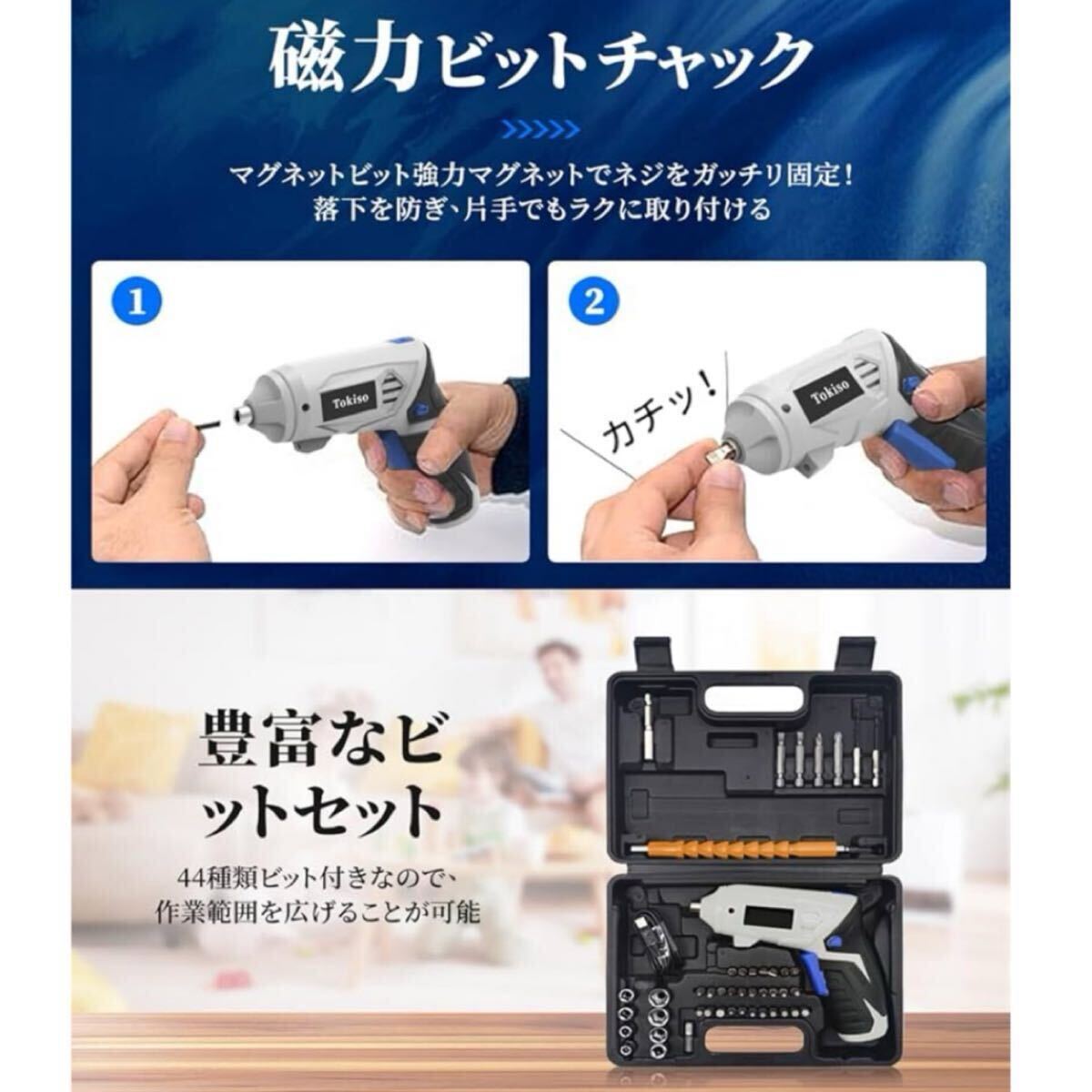 磁力ビットチャック

マグネットビット強力マグネットでネジをガッチリ固定！
落下を防ぎ、片手でもラクに取り付ける

1

Tokiso

2

カチッ！

Tokiso

豊富なビットセット

44種類ビット付きなので、
作業範囲を広げることが可能