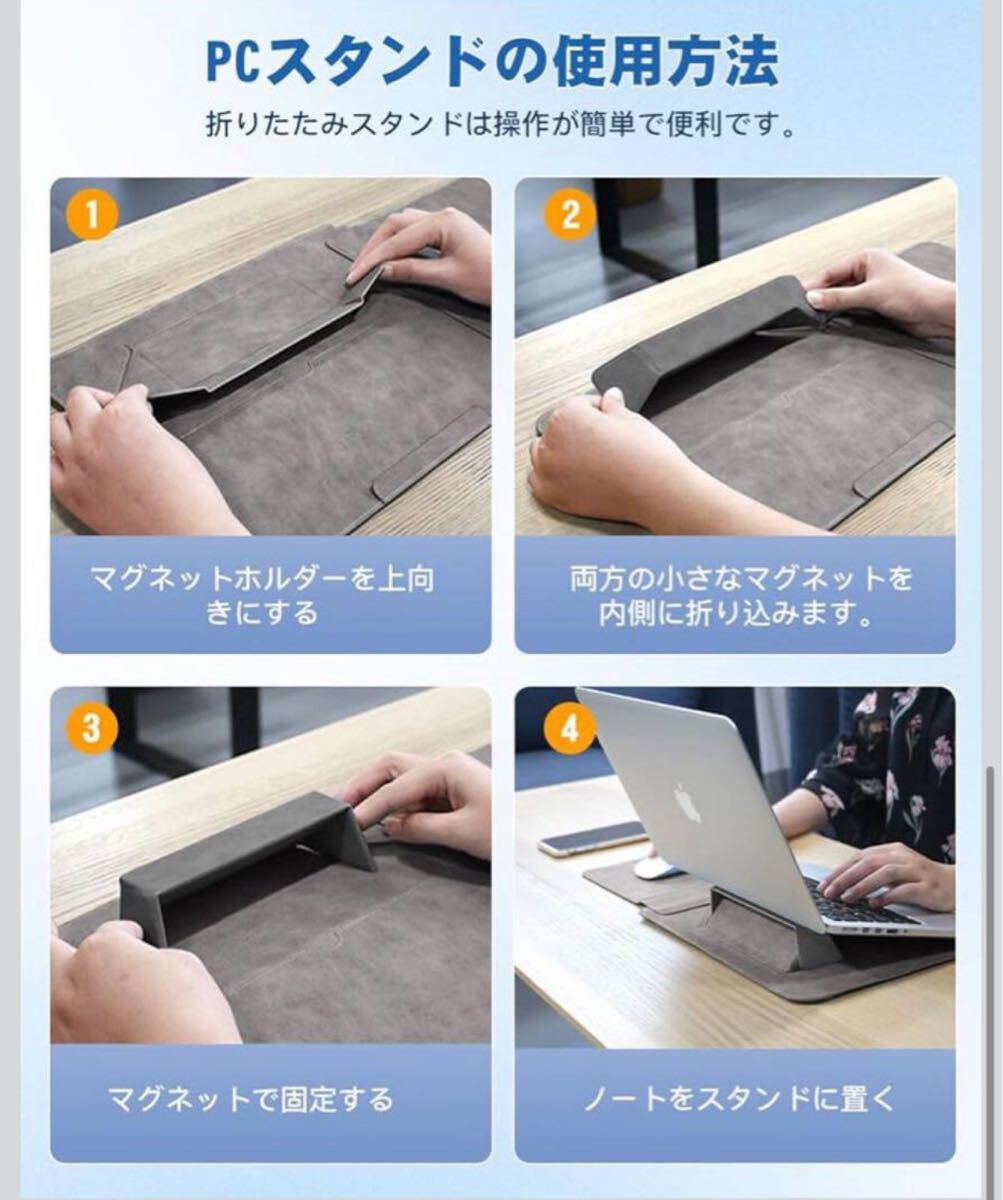 PCスタンドの使用方法

折りたたみスタンドは操作が簡単で便利です。

1

マグネットホルダーを上向きにする

2

両方の小さなマグネットを内側に折り込みます。

3

マグネットで固定する

4

ノートをスタンドに置く