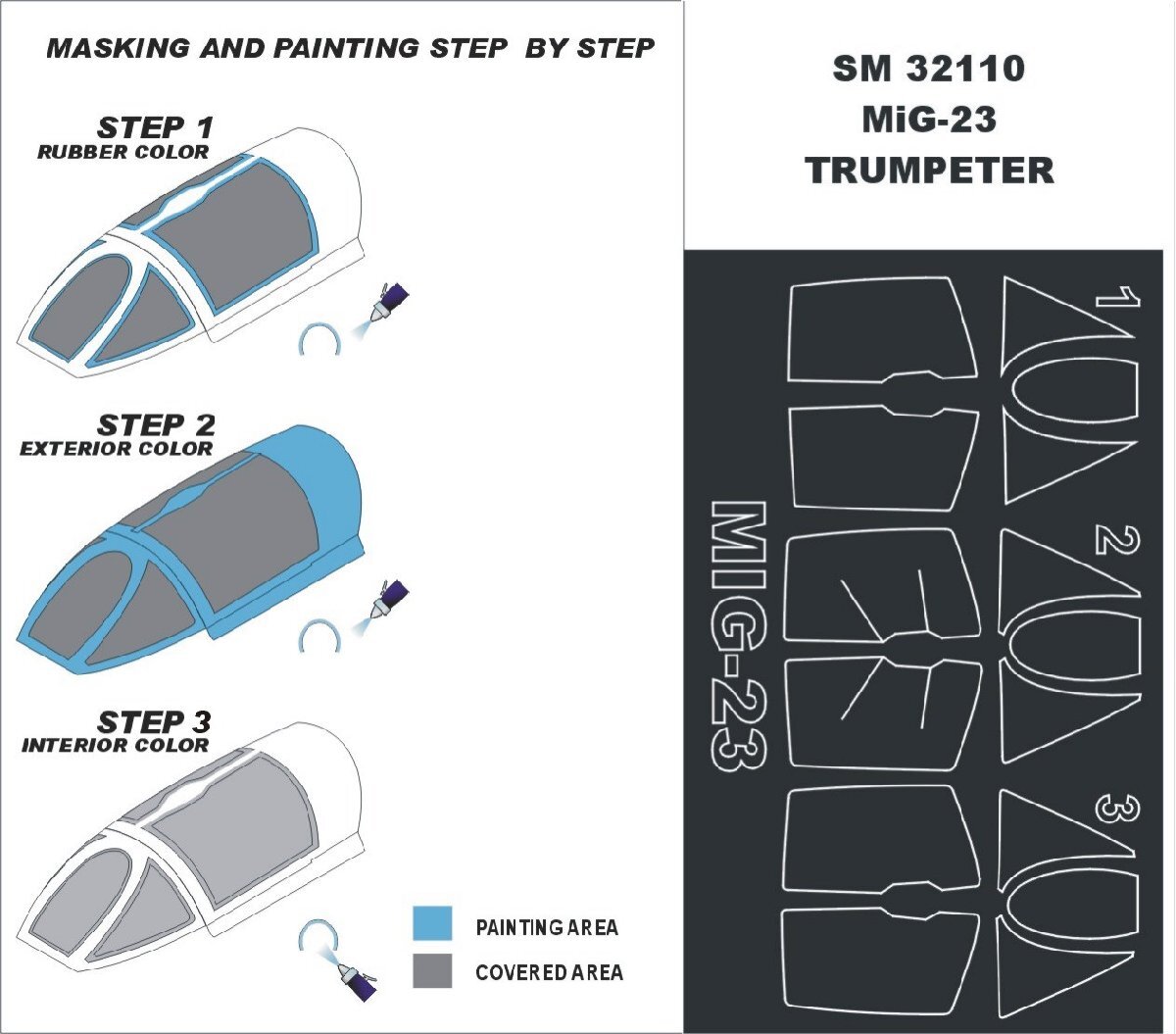 MASKING AND PAINTING STEP BY STEP

STEP 1
RUBBER COLOR

STEP 2
EXTERIOR COLOR

STEP 3
INTERIOR COLOR

PAINTING AREA
COVERED AREA

SM 32110
MiG-23
TRUMPETER

MIG-23
1
2
3