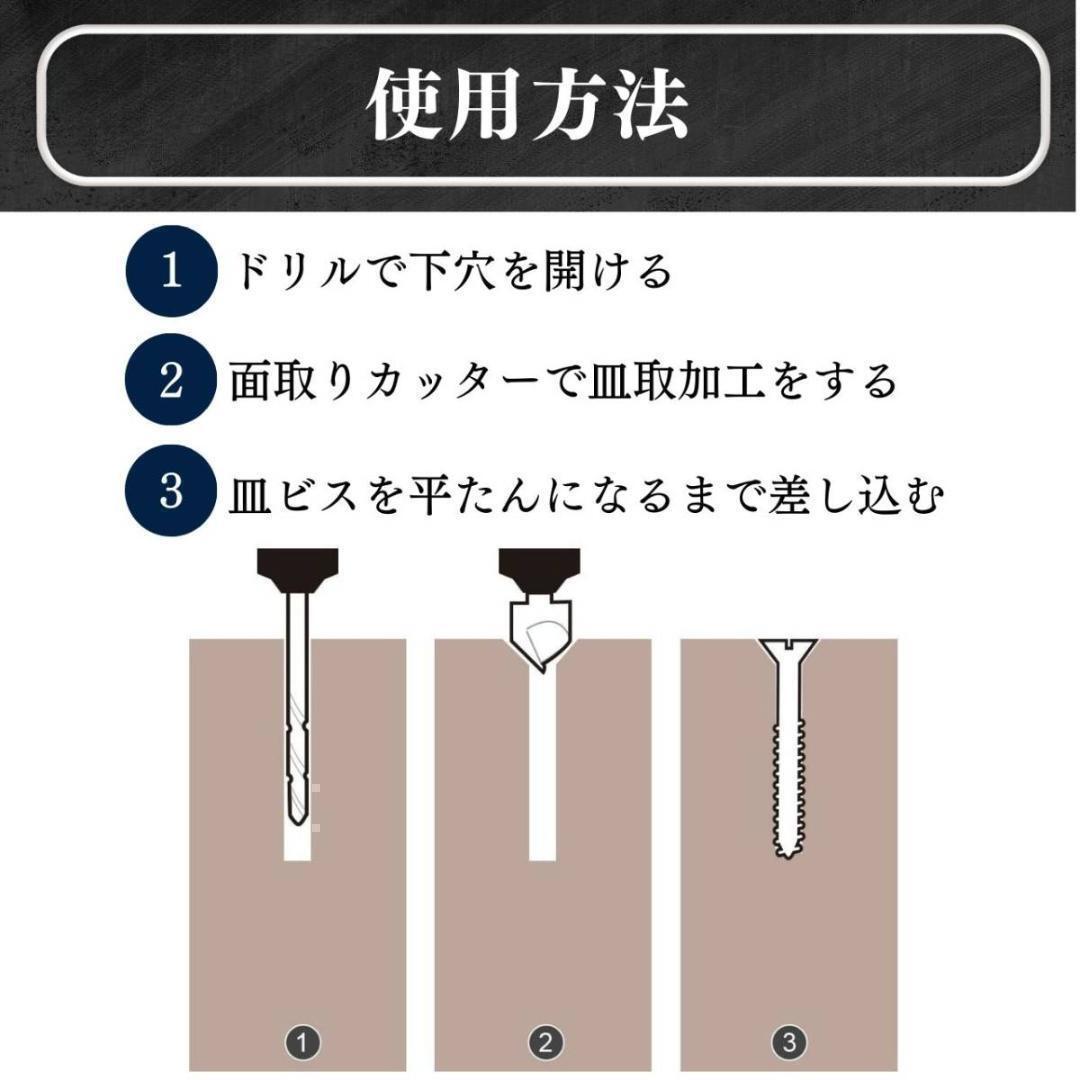 使用方法

1 ドリルで下穴を開ける

2 面取りカッターで皿取加工をする

3 皿ビスを平たんになるまで差し込む

①

②

③