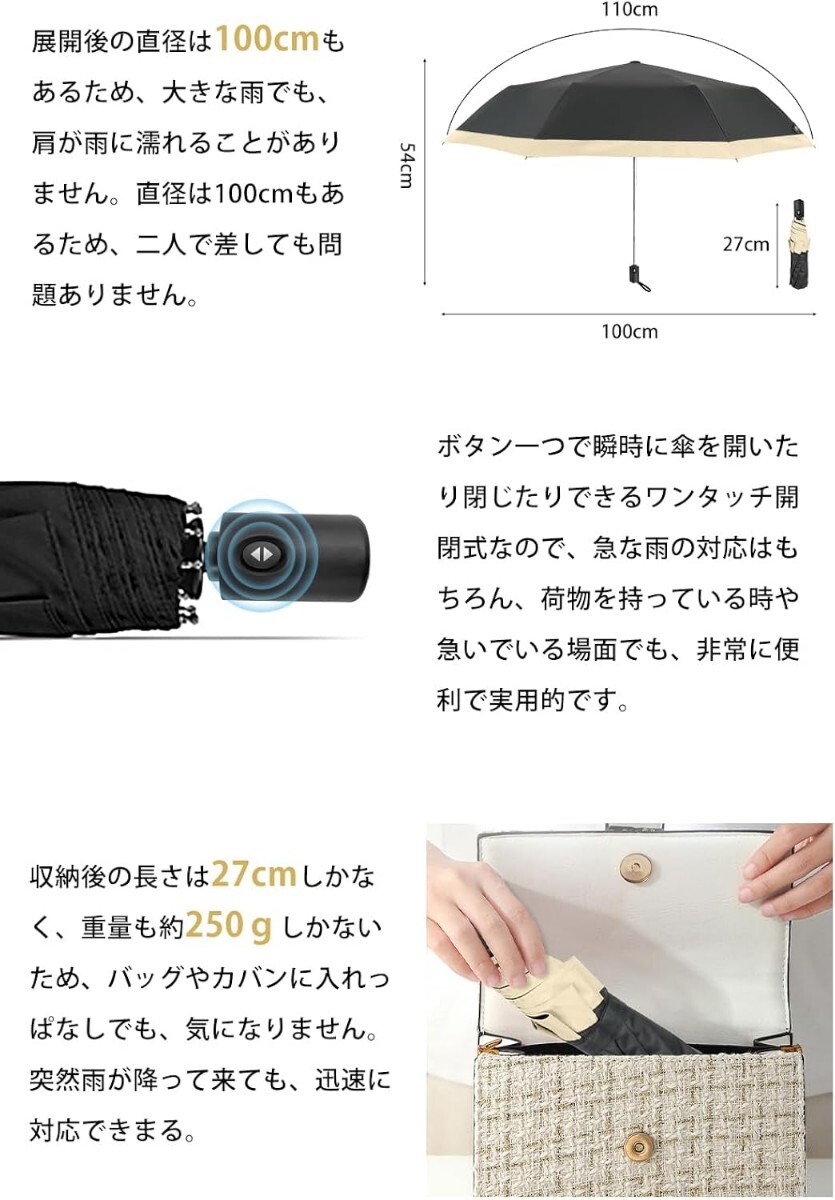 展開後の直径は100cmもあるため、大きな雨でも、肩が雨に濡れることがありません。直径は100cmもあるため、二人で差しても問題ありません。

110cm
54cm
27cm
100cm

ボタン一つで瞬時に傘を開いたり閉じたりできるワンタッチ開閉式なので、急な雨の対応はもちろん、荷物を持っている時や急いでいる場面でも、非常に便利で実用的です。

収納後の長さは27cmしかなく、重量も約250 g しかないため、バッグやカバンに入れっぱなしでも、気になりません。突然雨が降って来ても、迅速に対応できまる。