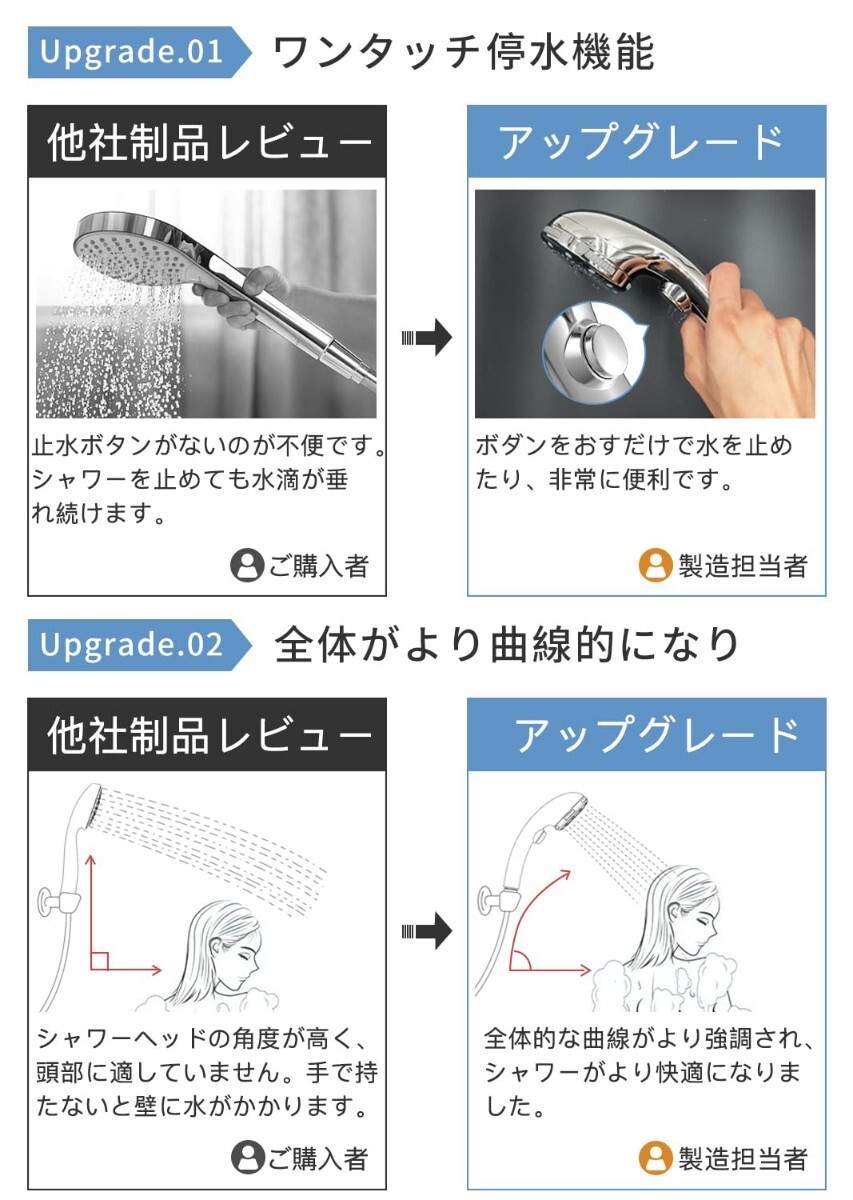 Upgrade.01 ワンタッチ停水機能

他社制品レビュー

止水ボタンがないのが不便です。シャワーを止めても水滴が垂れ続けます。

ご購入者

アップグレード

ボダンをおすだけで水を止めたり、非常に便利です。

製造担当者

Upgrade.02 全体がより曲線的になり

他社制品レビュー

シャワーヘッドの角度が高く、頭部に適していません。手で持たないと壁に水がかかります。

ご購入者

アップグレード

全体的な曲線がより強調され、シャワーがより快適になりました。

製造担当者