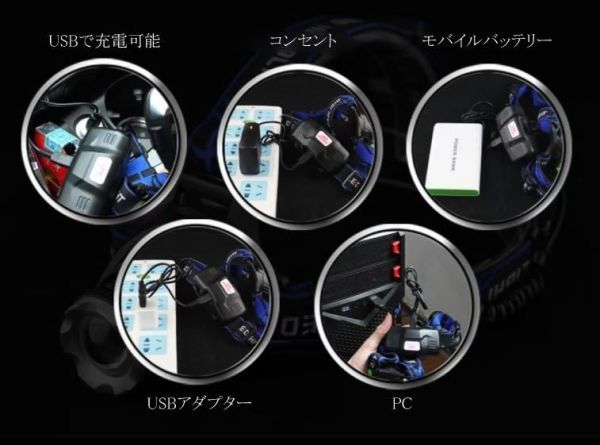 USBで充電可能

コンセント

モバイルバッテリー

POWER BANK

USBアダプター

PC