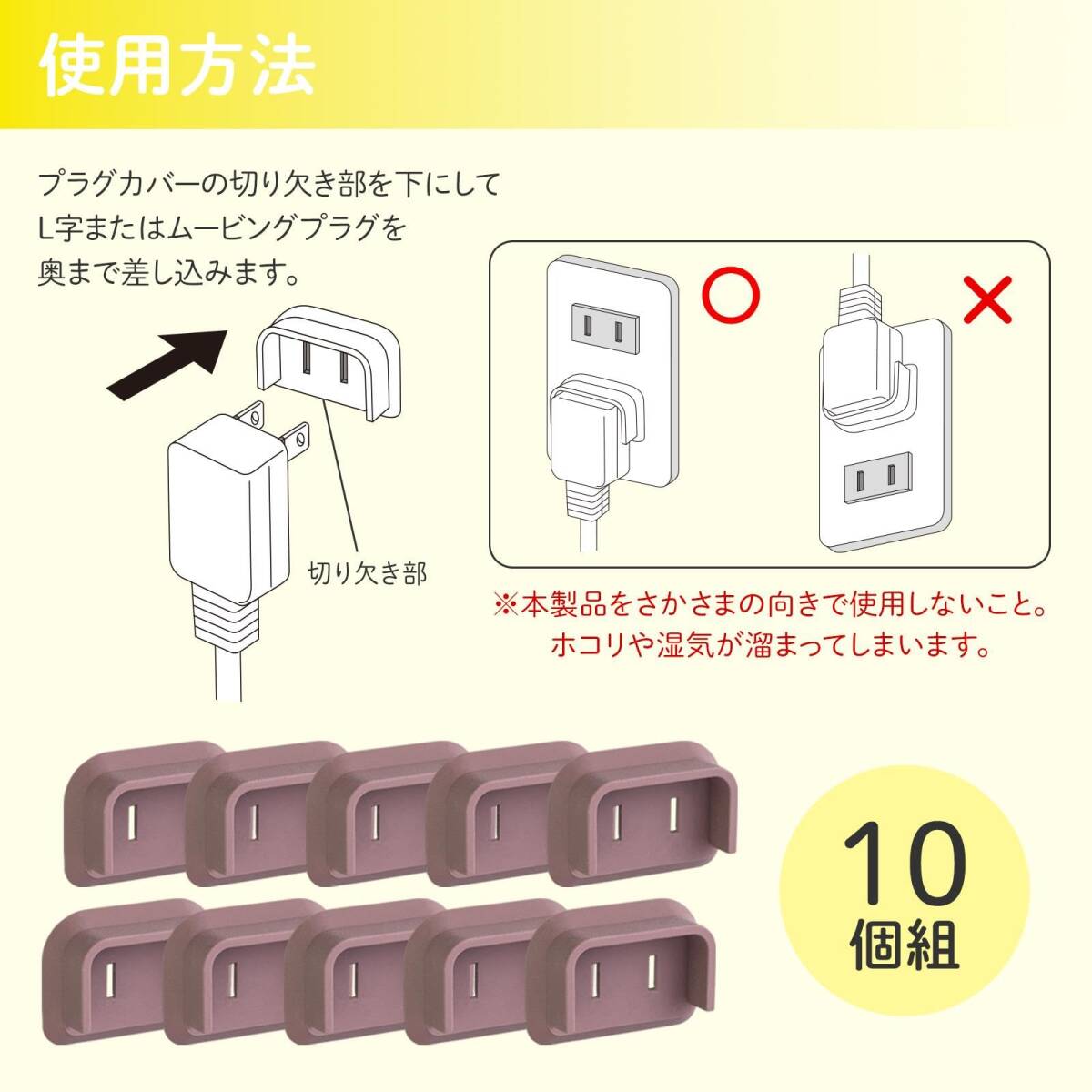 使用方法

プラグカバーの切り欠き部を下にして L字またはムービングプラグを 奥まで差し込みます。

切り欠き部

○

×

※本製品をさかさまの向きで使用しないこと。 ホコリや湿気が溜まってしまいます。

10
個組