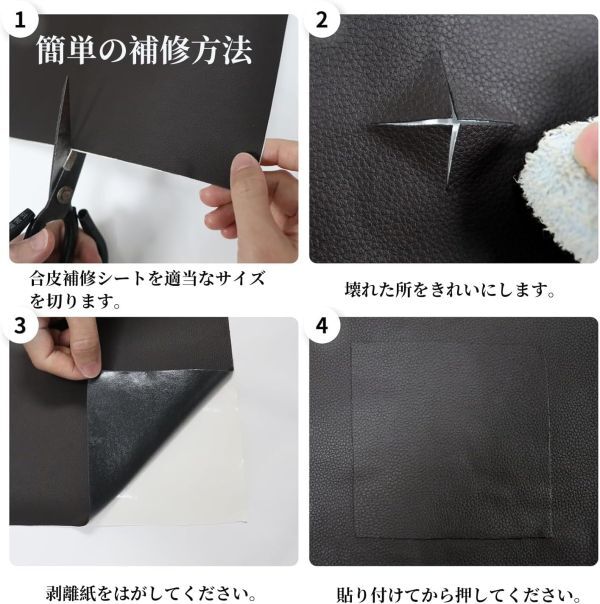 1

簡単の補修方法

合皮補修シートを適当なサイズを切ります。

2

壊れた所をきれいにします。

3

剥離紙をはがしてください。

4

貼り付けてから押してください。