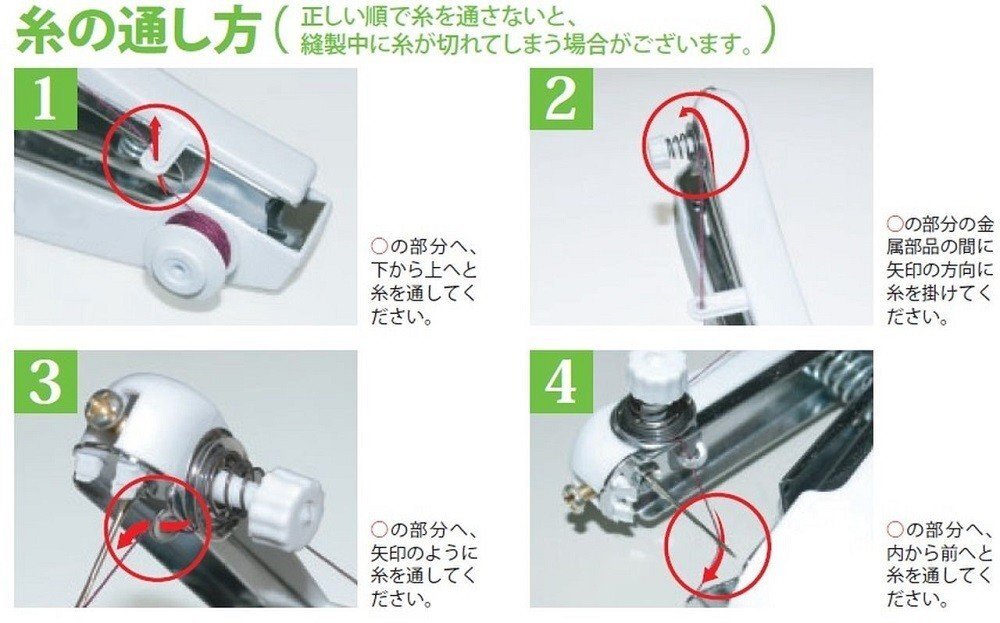 糸の通し方（正しい順で糸を通さないと、縫製中に糸が切れてしまう場合がございます。）

1

○の部分へ、下から上へと糸を通してください。

2

○の部分の金属部品の間に矢印の方向に糸を掛けてください。

3

○の部分へ、矢印のように糸を通してください。

4

○の部分へ、内から前へと糸を通してください。