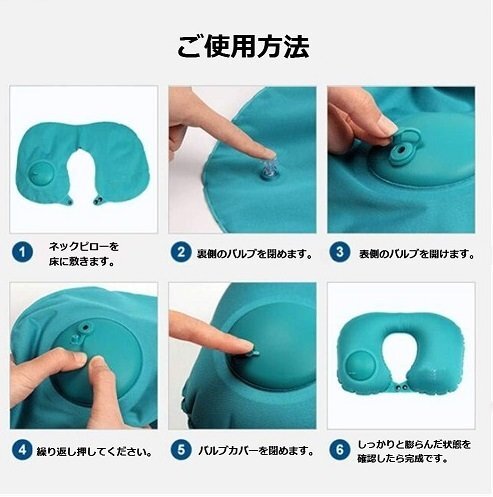 ご使用方法

1 ネックピローを床に敷きます。

2 裏側のバルブを閉めます。

3 表側のバルブを開けます。

4 繰り返し押してください。

5 バルブカバーを閉めます。

6 しっかりと膨らんだ状態を確認したら完成です。