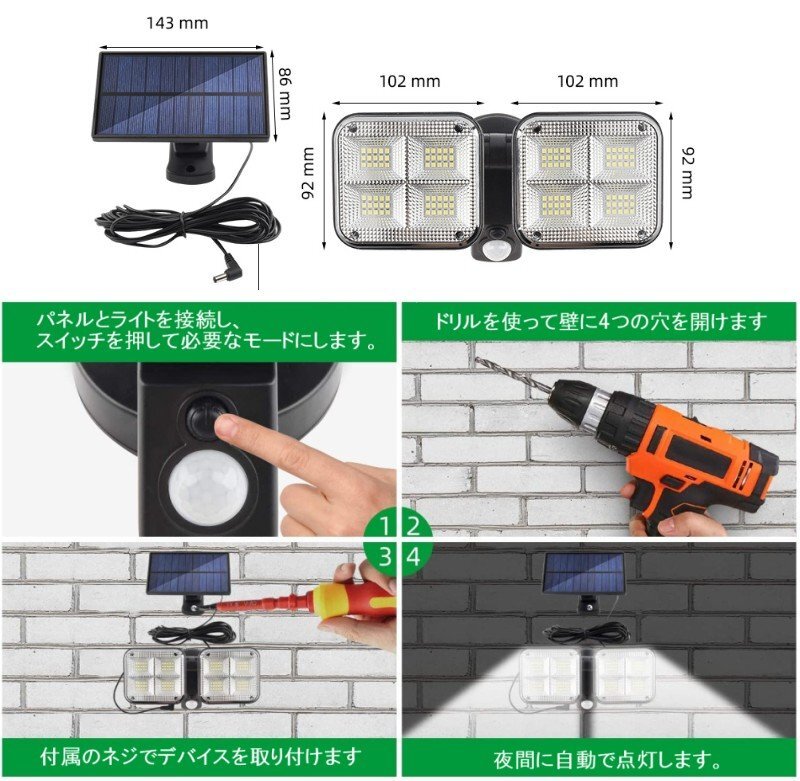 143 mm

86 mm

102 mm

102 mm

92 mm

92 mm

パネルとライトを接続し、スイッチを押して必要なモードにします。

ドリルを使って壁に4つの穴を開けます

1

2

3

4

付属のネジでデバイスを取り付けます

夜間に自動で点灯します。