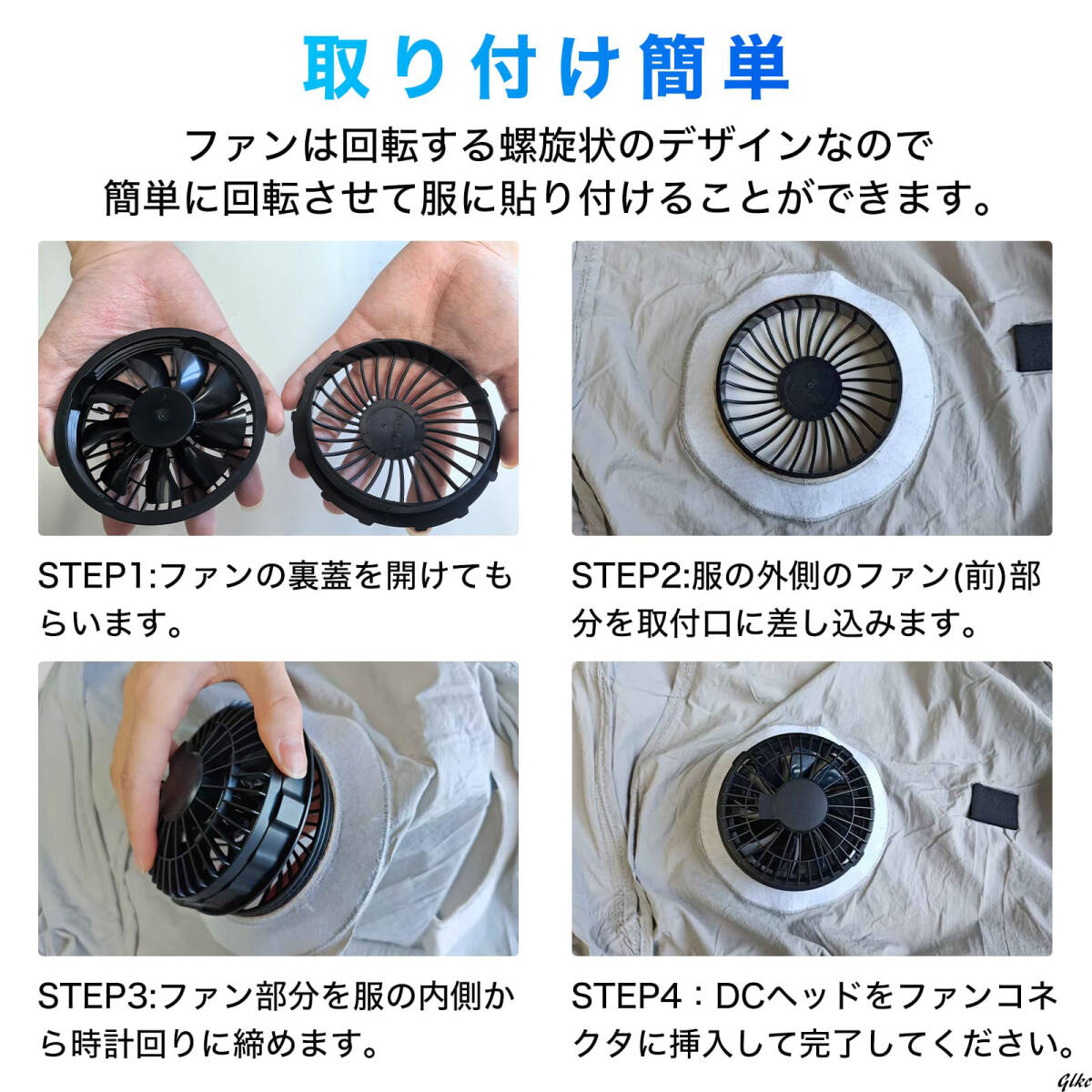 取り付け簡単

ファンは回転する螺旋状のデザインなので
簡単に回転させて服に貼り付けることができます。

STEP1:ファンの裏蓋を開けてもらいます。

STEP2:服の外側のファン(前)部分を取付口に差し込みます。

STEP3:ファン部分を服の内側から時計回りに締めます。

STEP4：DCヘッドをファンコネクタに挿入して完了してください。

Glkc