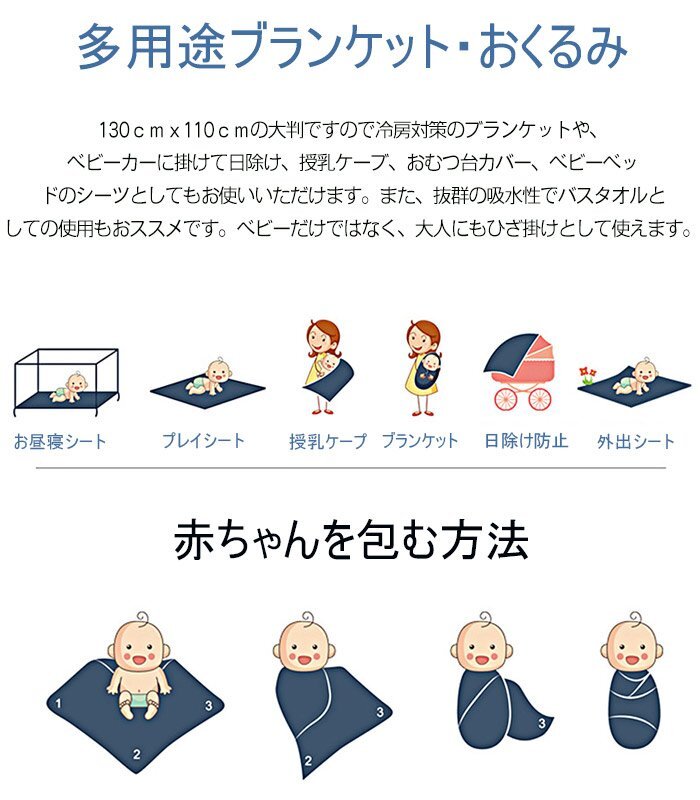 多用途ブランケット・おくるみ

130ｃｍｘ110ｃｍの大判ですので冷房対策のブランケットや、ベビーカーに掛けて日除け、授乳ケープ、おむつ台カバー、ベビーベッドのシーツとしてもお使いいただけます。また、抜群の吸水性でバスタオルとしての使用もおススメです。ベビーだけではなく、大人にもひざ掛けとして使えます。

お昼寝シート　プレイシート　授乳ケープ　ブランケット　日除け防止　外出シート

赤ちゃんを包む方法

1 3 2

3 2

3