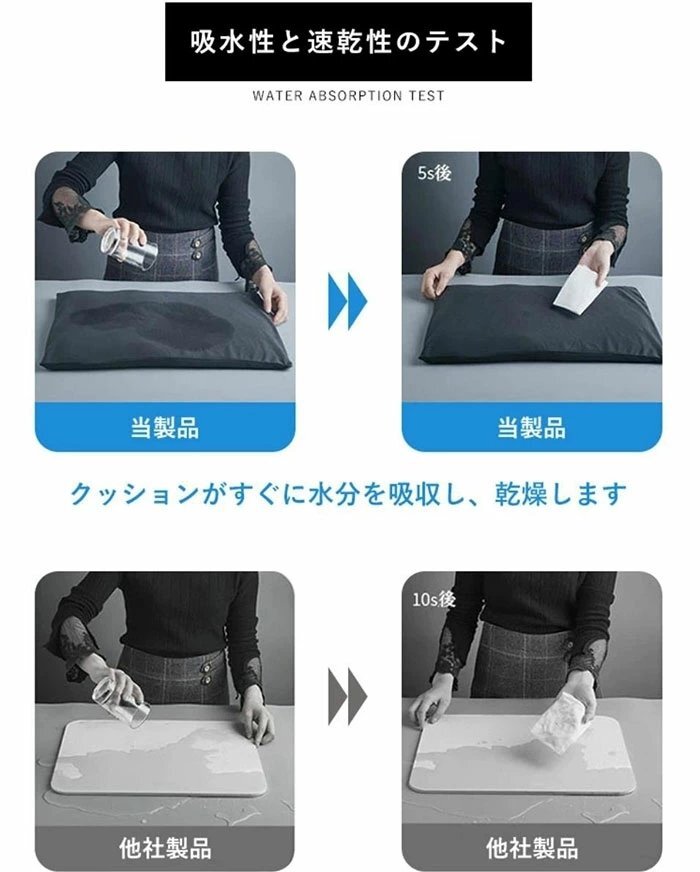 吸水性と速乾性のテスト

WATER ABSORPTION TEST

当製品

5s後

当製品

クッションがすぐに水分を吸収し、乾燥します

他社製品

10s後

他社製品