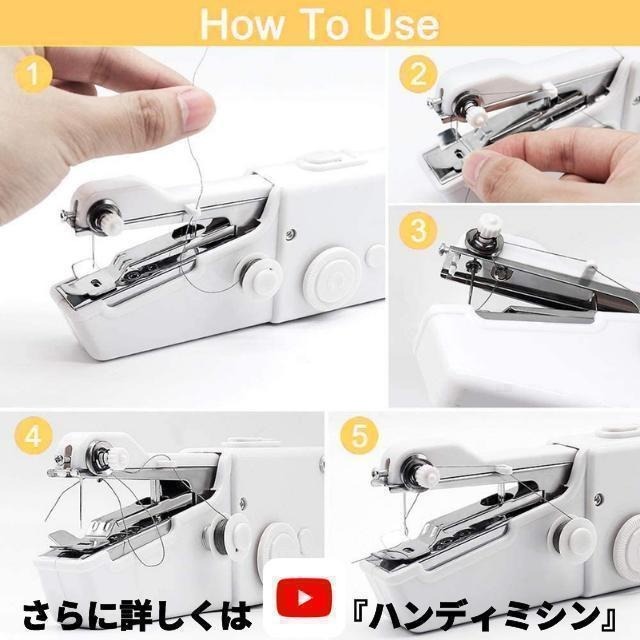 How To Use

1

2

3

4

5

さらに詳しくは 『ハンディミシン』