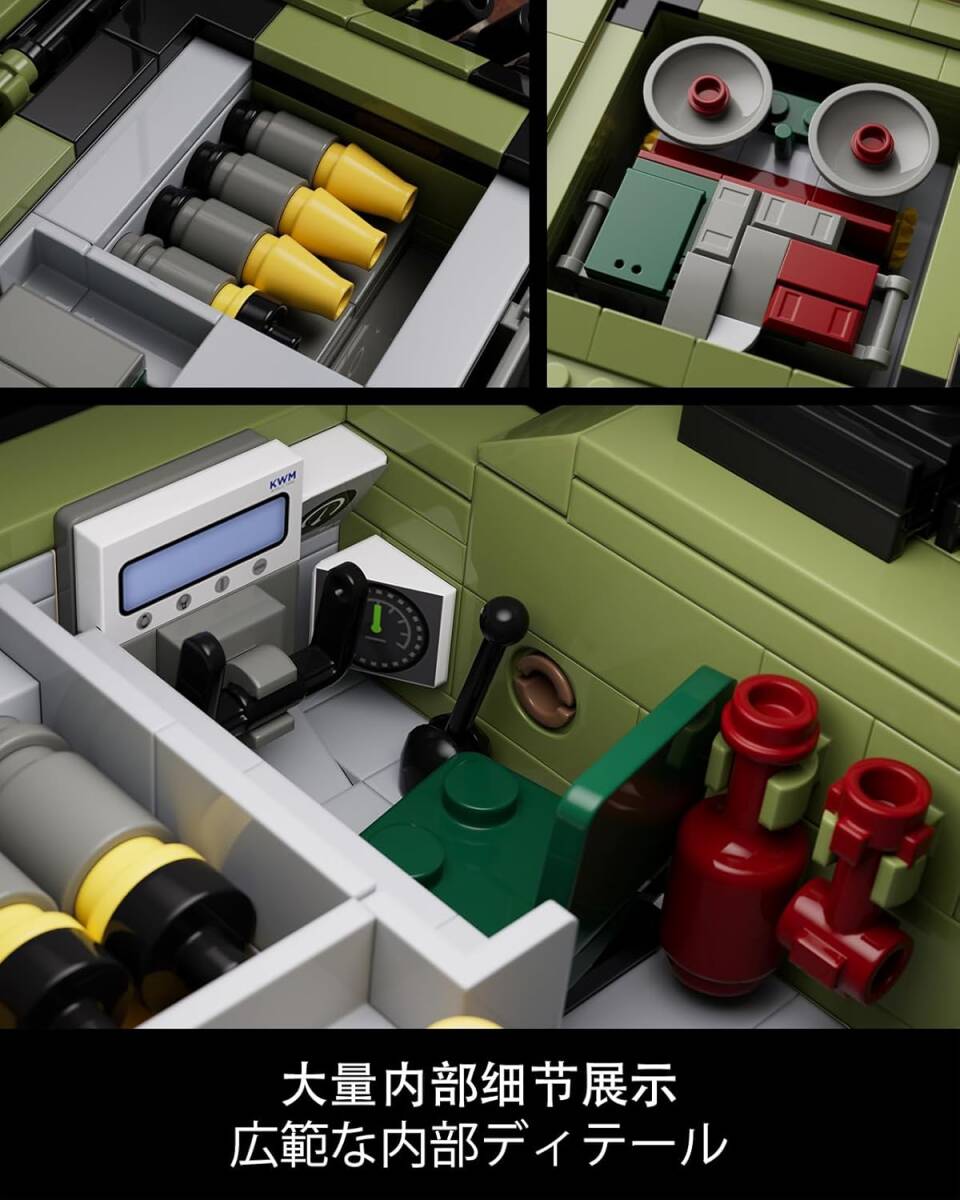 KWM

大量内部细节展示
広範な内部ディテール